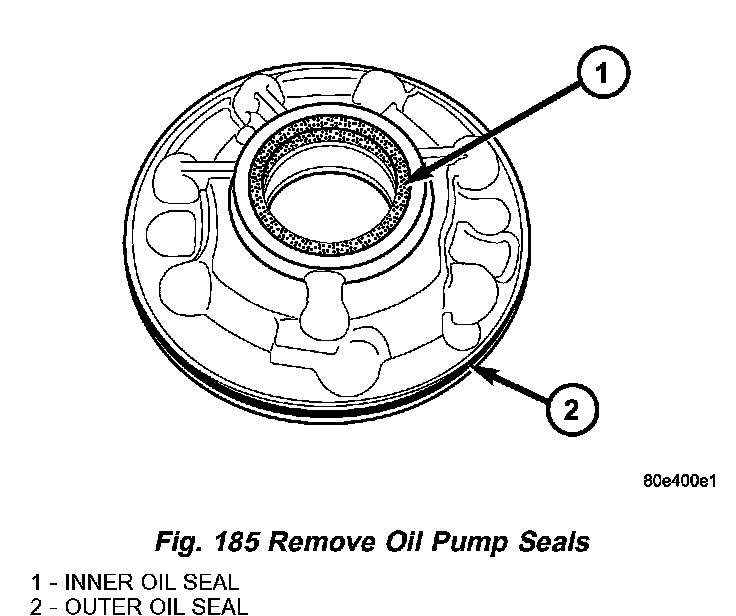 1

2

80e400e1

Fig. 185 Remove Oil Pump Seals

1 - INNER OIL SEAL
2 - OUTER OIL SEAL