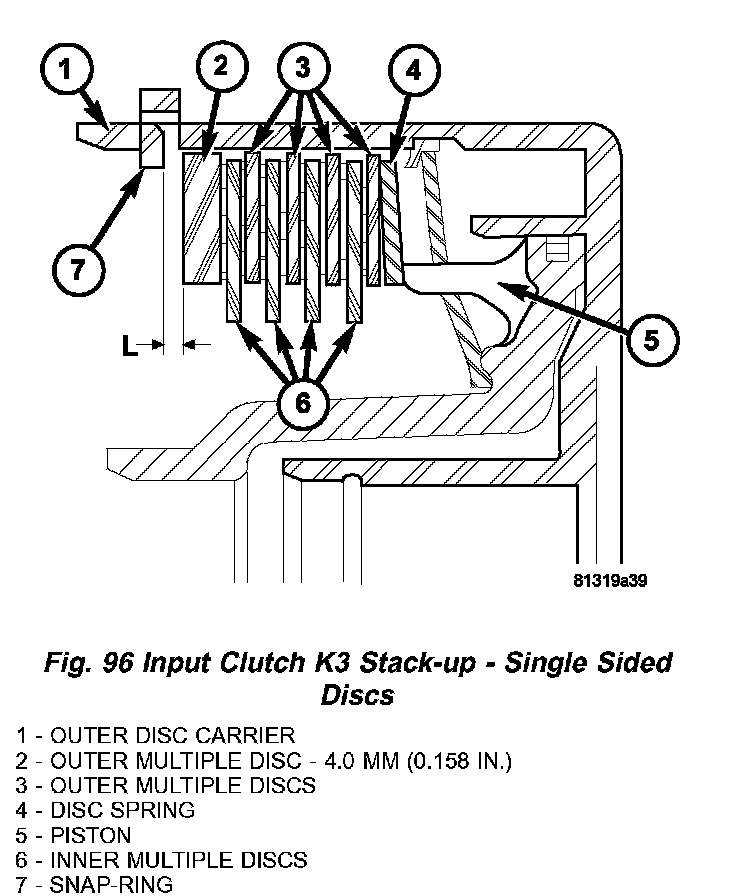 1
2
3
4
7
L
6
5
81319a39

Fig. 96 Input Clutch K3 Stack-up - Single Sided Discs

1 - OUTER DISC CARRIER
2 - OUTER MULTIPLE DISC - 4.0 MM (0.158 IN.)
3 - OUTER MULTIPLE DISCS
4 - DISC SPRING
5 - PISTON
6 - INNER MULTIPLE DISCS
7 - SNAP-RING