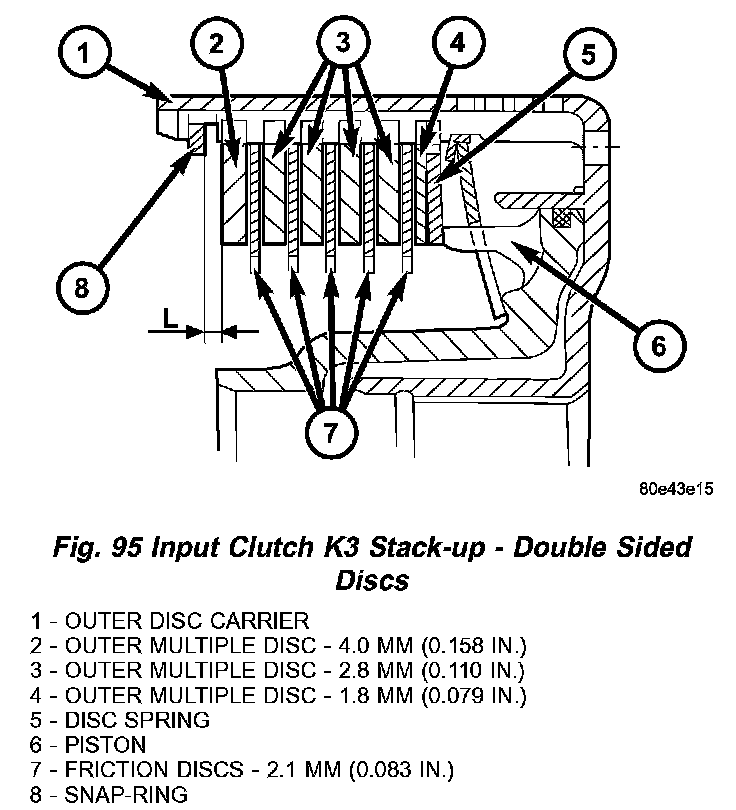 1
2
3
4
5
8
L
6
7

80e43e15

Fig. 95 Input Clutch K3 Stack-up - Double Sided Discs

1 - OUTER DISC CARRIER
2 - OUTER MULTIPLE DISC - 4.0 MM (0.158 IN.)
3 - OUTER MULTIPLE DISC - 2.8 MM (0.110 IN.)
4 - OUTER MULTIPLE DISC - 1.8 MM (0.079 IN.)
5 - DISC SPRING
6 - PISTON
7 - FRICTION DISCS - 2.1 MM (0.083 IN.)
8 - SNAP-RING