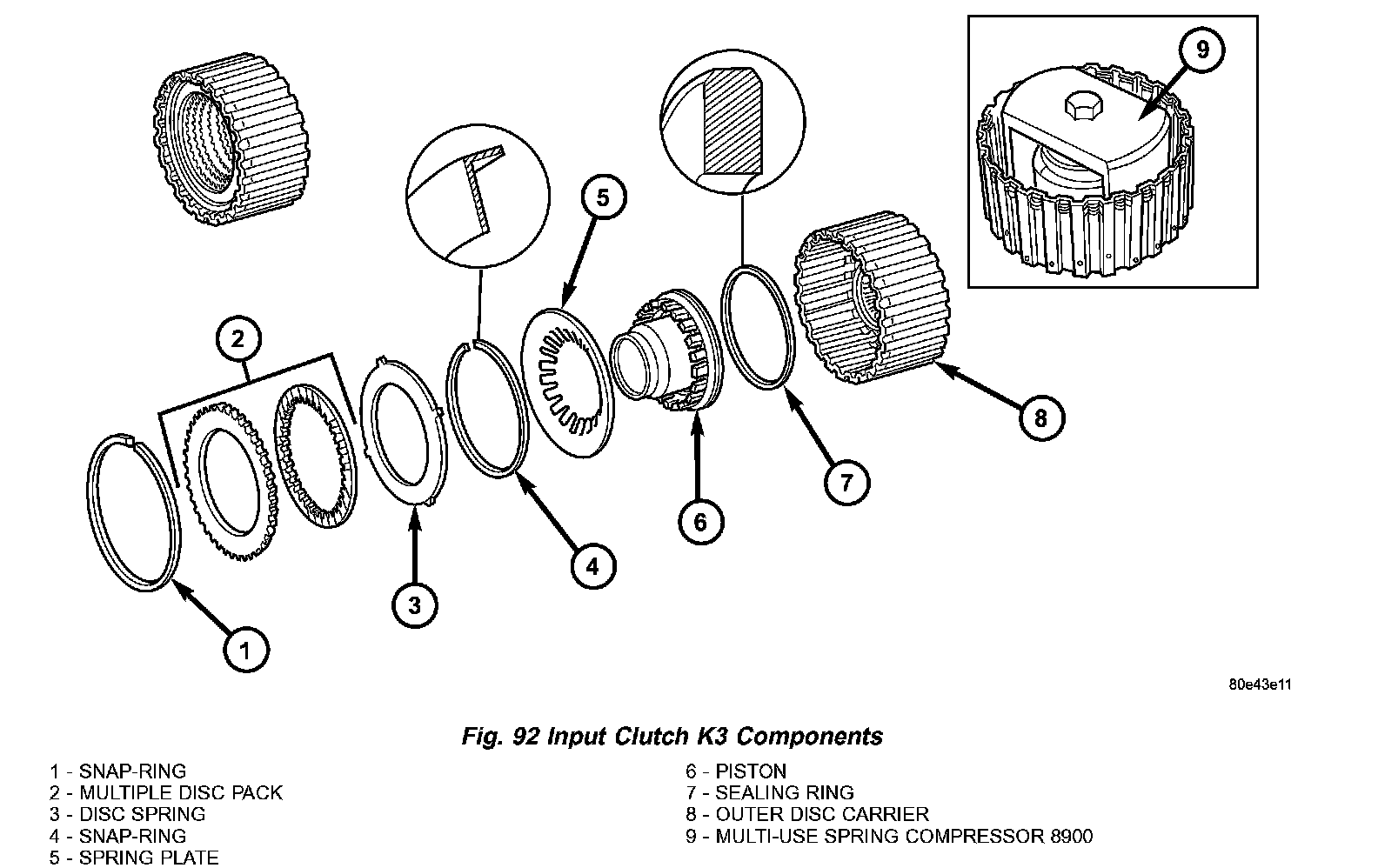 9

5

2

8

7

6

4

3

1

80e43e11

Fig. 92 Input Clutch K3 Components

1 - SNAP-RING
2 - MULTIPLE DISC PACK
3 - DISC SPRING
4 - SNAP-RING
5 - SPRING PLATE

6 - PISTON
7 - SEALING RING
8 - OUTER DISC CARRIER
9 - MULTI-USE SPRING COMPRESSOR 8900