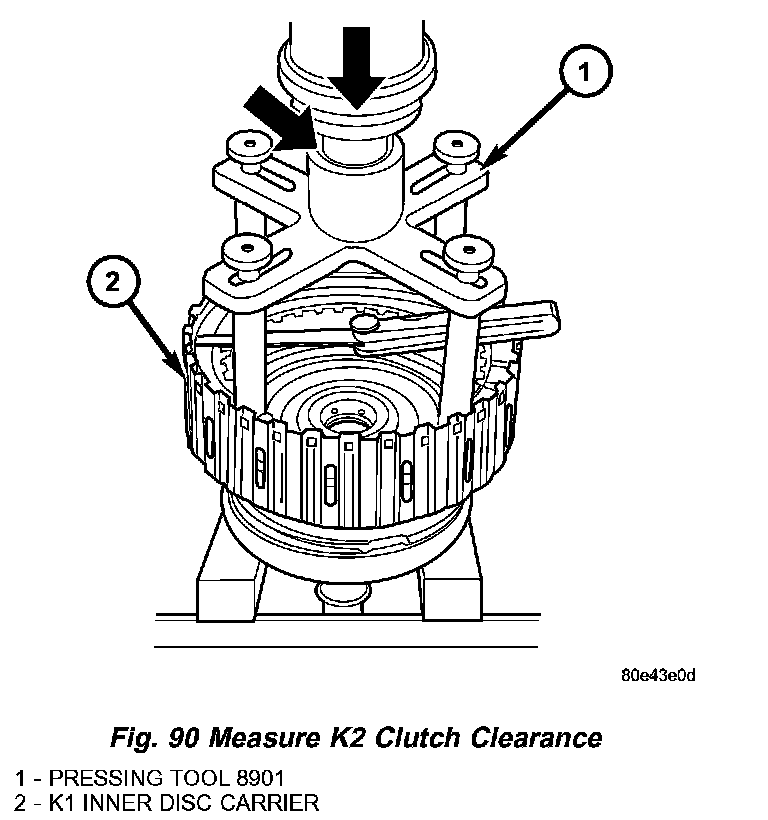 1

2

80e43e0d

Fig. 90 Measure K2 Clutch Clearance

1 - PRESSING TOOL 8901
2 - K1 INNER DISC CARRIER