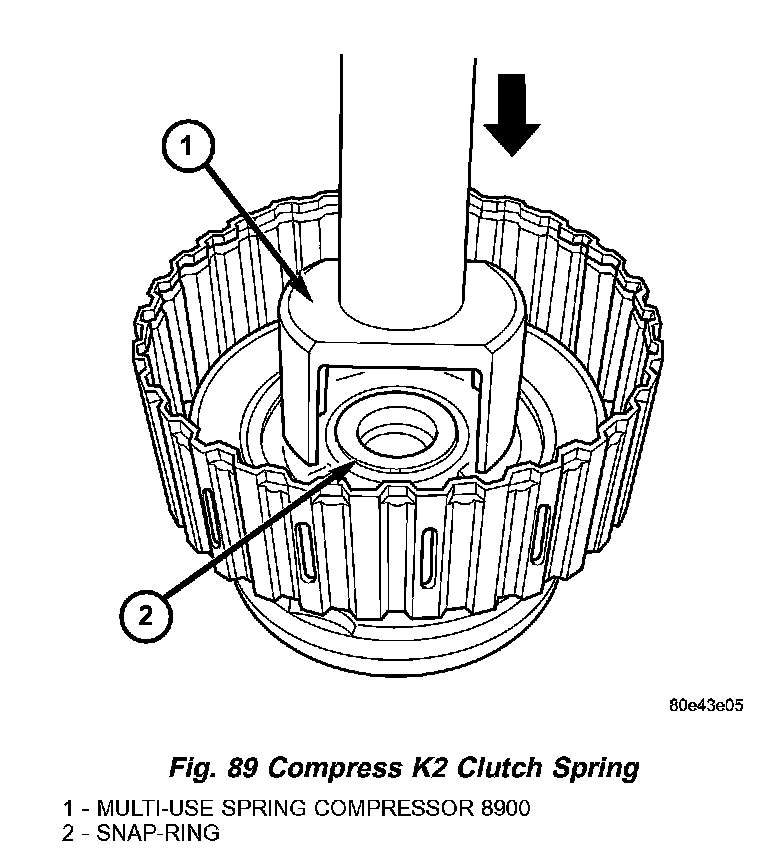 1

2

80e43e05

Fig. 89 Compress K2 Clutch Spring

1 - MULTI-USE SPRING COMPRESSOR 8900
2 - SNAP-RING