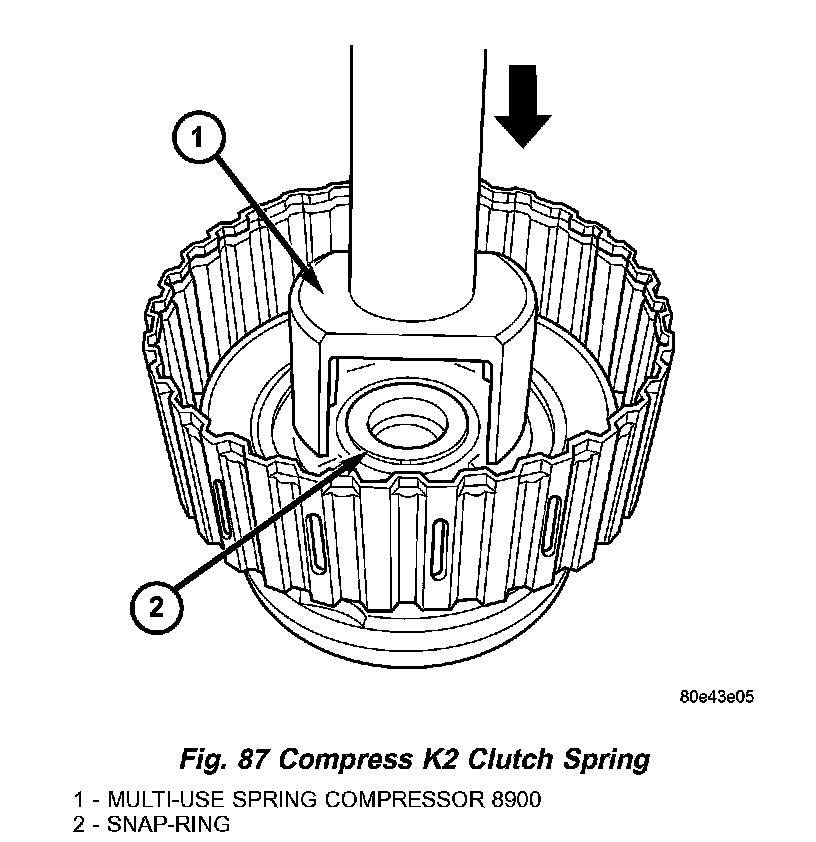 1

2

80e43e05

Fig. 87 Compress K2 Clutch Spring

1 - MULTI-USE SPRING COMPRESSOR 8900
2 - SNAP-RING