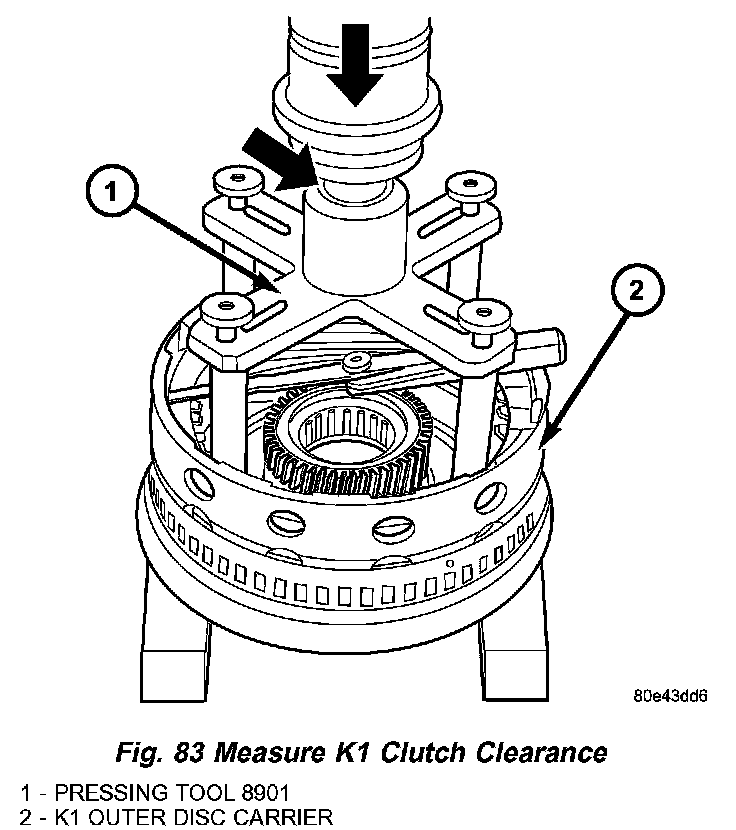 1

2

80e43dd6

Fig. 83 Measure K1 Clutch Clearance

1 - PRESSING TOOL 8901
2 - K1 OUTER DISC CARRIER