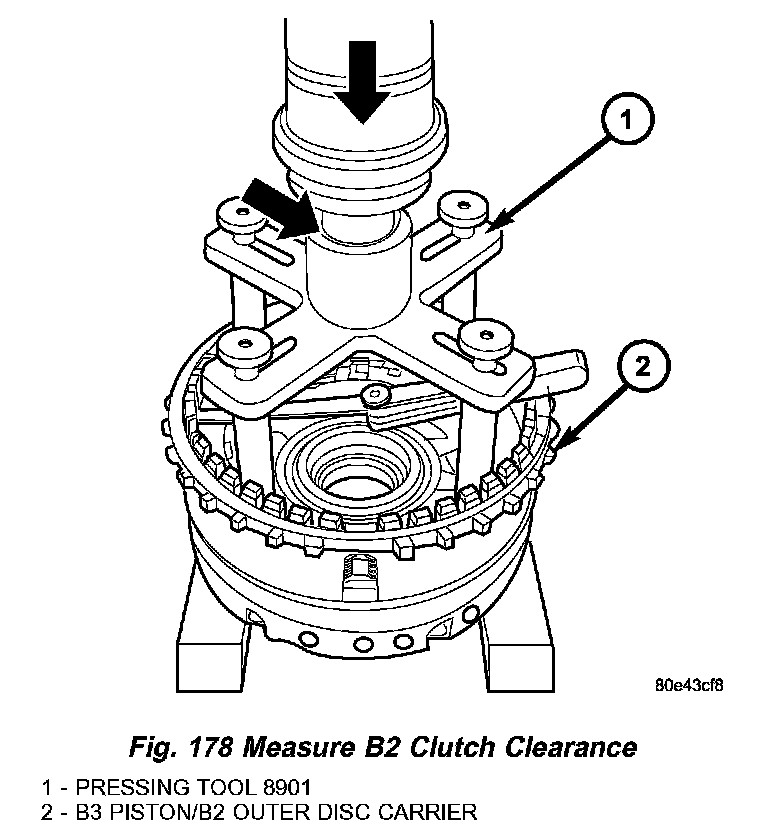 1

2

80e43cf8

Fig. 178 Measure B2 Clutch Clearance

1 - PRESSING TOOL 8901
2 - B3 PISTON/B2 OUTER DISC CARRIER