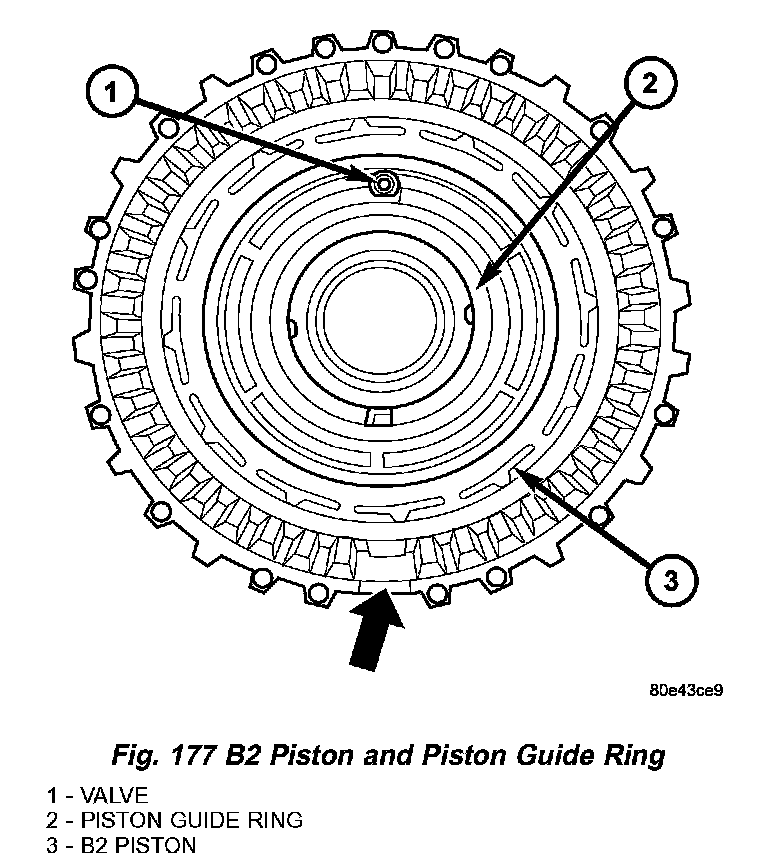 1

2

3

80e43ce9

Fig. 177 B2 Piston and Piston Guide Ring

1 - VALVE
2 - PISTON GUIDE RING
3 - B2 PISTON