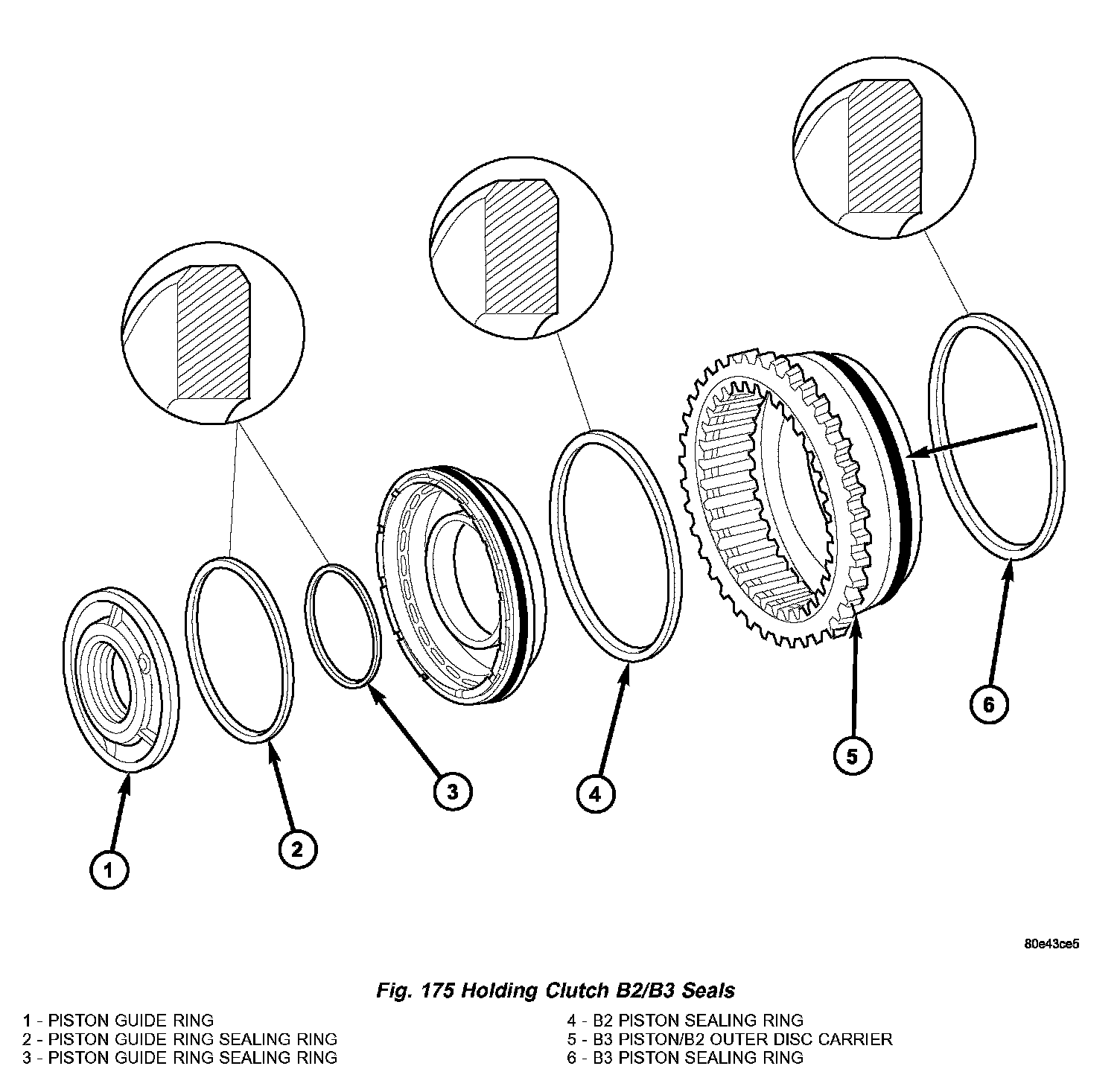 1
2
3
4
5
6

80e43ce5

Fig. 175 Holding Clutch B2/B3 Seals

1 - PISTON GUIDE RING
2 - PISTON GUIDE RING SEALING RING
3 - PISTON GUIDE RING SEALING RING

4 - B2 PISTON SEALING RING
5 - B3 PISTON/B2 OUTER DISC CARRIER
6 - B3 PISTON SEALING RING