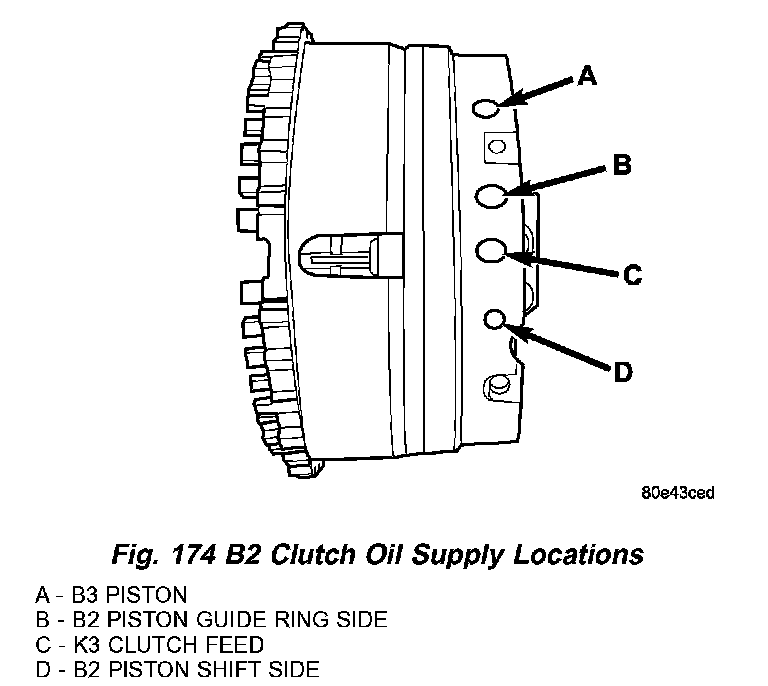 A

B

C

D

80e43ced

Fig. 174 B2 Clutch Oil Supply Locations

A - B3 PISTON
B - B2 PISTON GUIDE RING SIDE
C - K3 CLUTCH FEED
D - B2 PISTON SHIFT SIDE