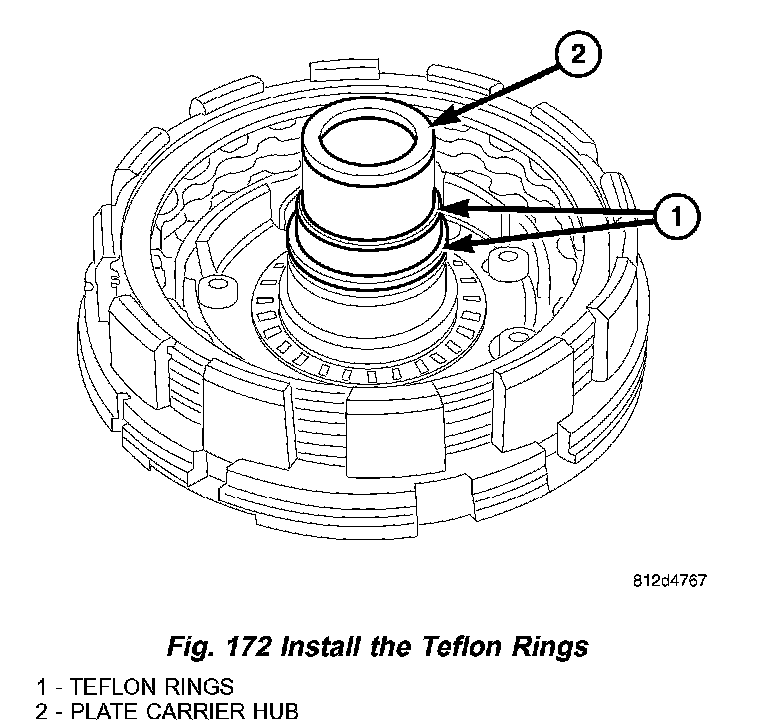 2

1

812d4767

Fig. 172 Install the Teflon Rings

1 - TEFLON RINGS
2 - PLATE CARRIER HUB