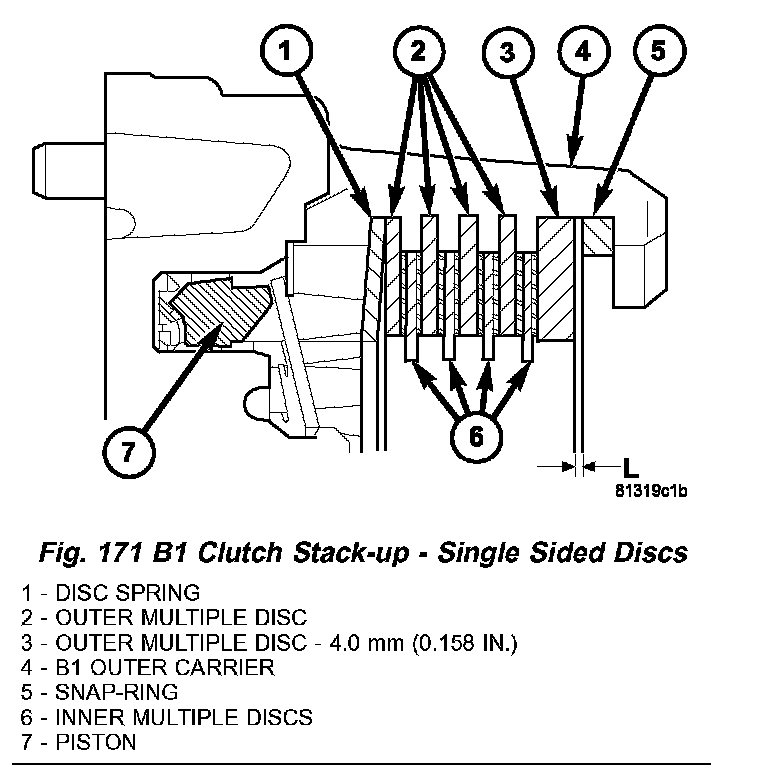 1
2
3
4
5
6
7
L
81319c1b

Fig. 171 B1 Clutch Stack-up - Single Sided Discs

1 - DISC SPRING
2 - OUTER MULTIPLE DISC
3 - OUTER MULTIPLE DISC - 4.0 mm (0.158 IN.)
4 - B1 OUTER CARRIER
5 - SNAP-RING
6 - INNER MULTIPLE DISCS
7 - PISTON