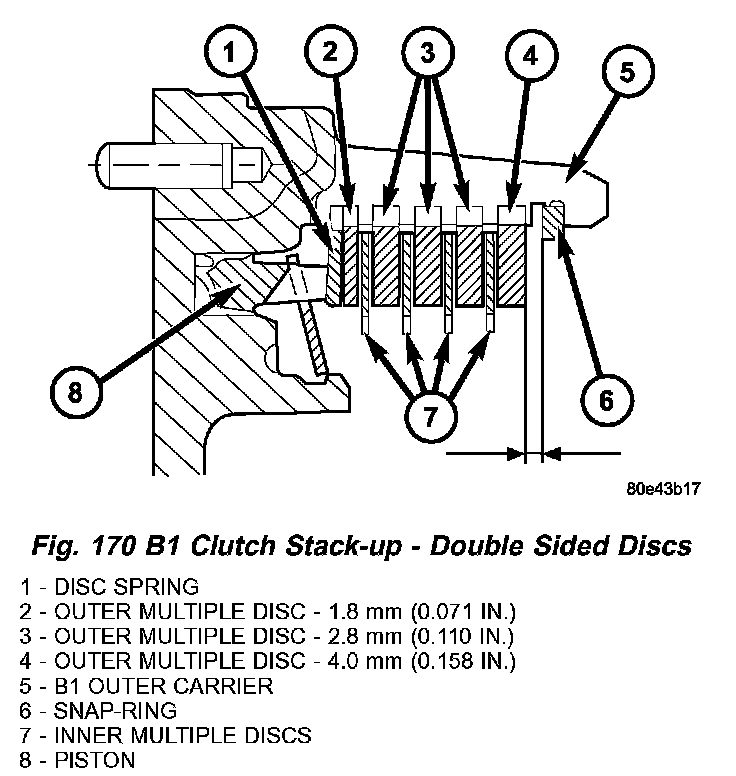 1
2
3
4
5
8
7
6
80e43b17

Fig. 170 B1 Clutch Stack-up - Double Sided Discs

1 - DISC SPRING
2 - OUTER MULTIPLE DISC - 1.8 mm (0.071 IN.)
3 - OUTER MULTIPLE DISC - 2.8 mm (0.110 IN.)
4 - OUTER MULTIPLE DISC - 4.0 mm (0.158 IN.)
5 - B1 OUTER CARRIER
6 - SNAP-RING
7 - INNER MULTIPLE DISCS
8 - PISTON