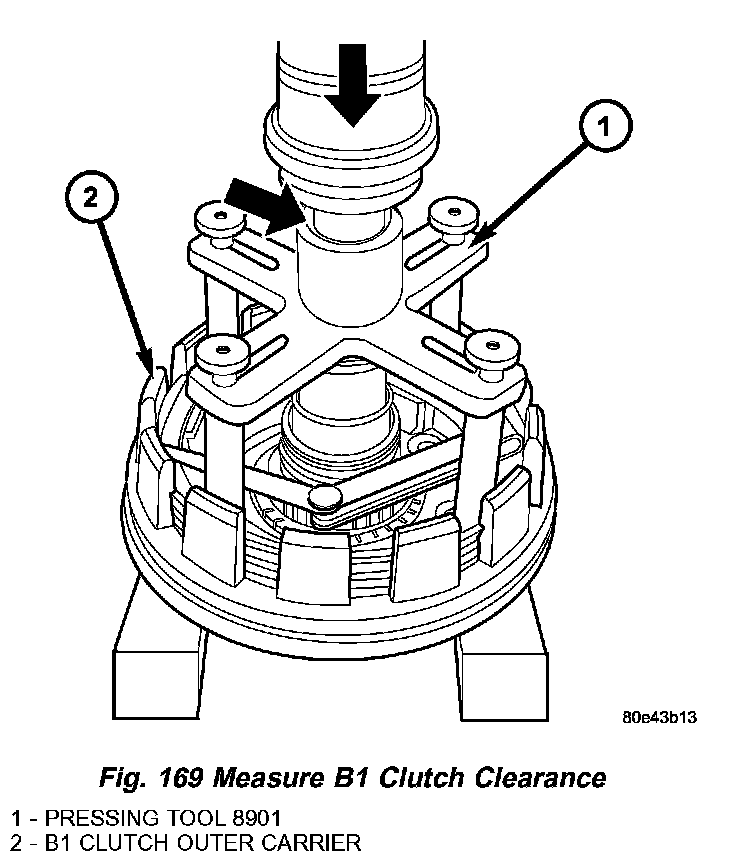 1

2

80e43b13

Fig. 169 Measure B1 Clutch Clearance

1 - PRESSING TOOL 8901
2 - B1 CLUTCH OUTER CARRIER