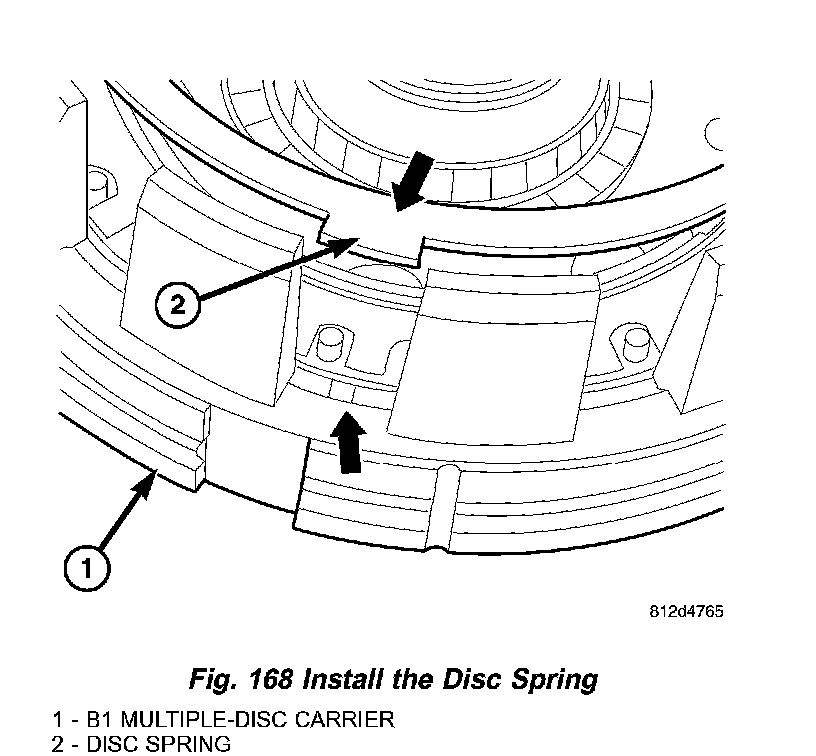 2

1

812d4765

Fig. 168 Install the Disc Spring

1 - B1 MULTIPLE-DISC CARRIER
2 - DISC SPRING