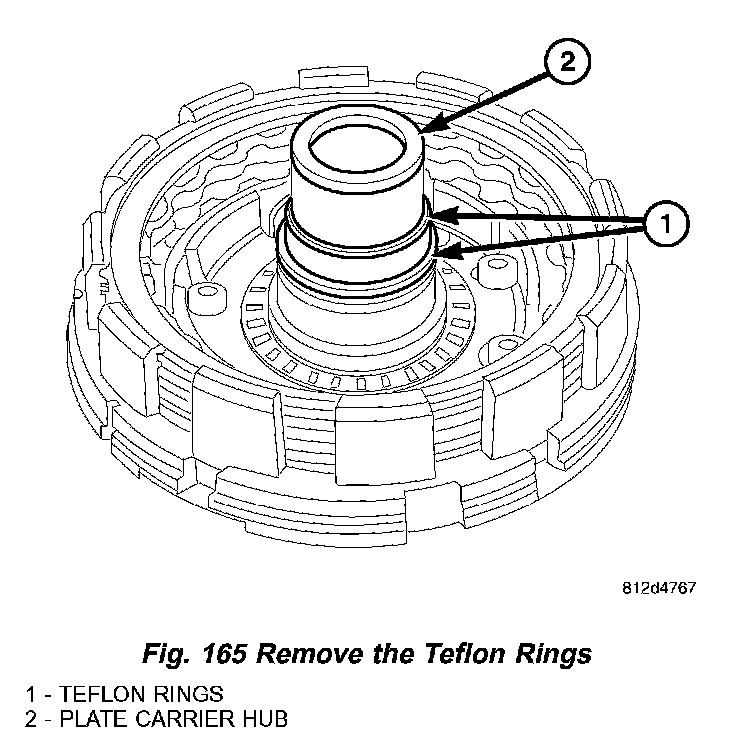 2

1

812d4767

Fig. 165 Remove the Teflon Rings

1 - TEFLON RINGS
2 - PLATE CARRIER HUB