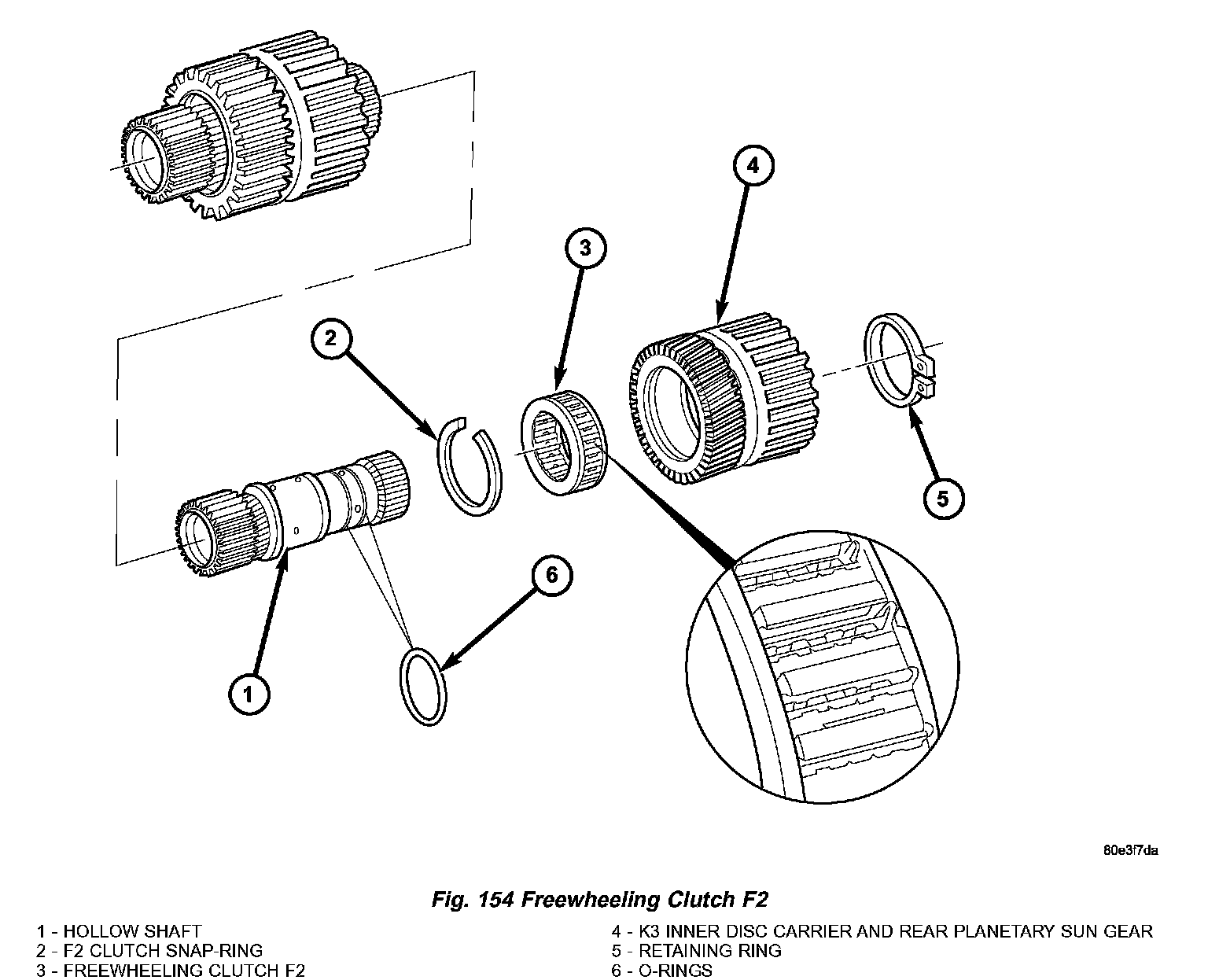 4

3

2

5

6

1

80e3f7da

Fig. 154 Freewheeling Clutch F2

1 - HOLLOW SHAFT
2 - F2 CLUTCH SNAP-RING
3 - FREEWHEELING CLUTCH F2

4 - K3 INNER DISC CARRIER AND REAR PLANETARY SUN GEAR
5 - RETAINING RING
6 - O-RINGS