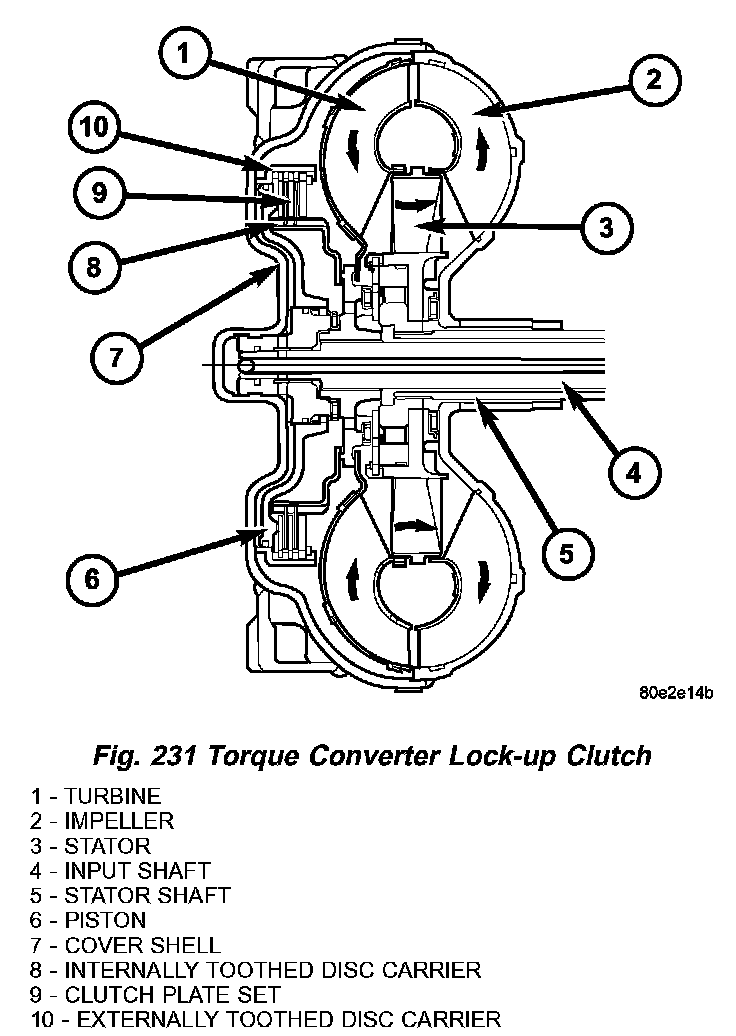 1
2
10
9
3
8
7
4
5
6

80e2e14b

Fig. 231 Torque Converter Lock-up Clutch

1 - TURBINE
2 - IMPELLER
3 - STATOR
4 - INPUT SHAFT
5 - STATOR SHAFT
6 - PISTON
7 - COVER SHELL
8 - INTERNALLY TOOTHED DISC CARRIER
9 - CLUTCH PLATE SET
10 - EXTERNALLY TOOTHED DISC CARRIER