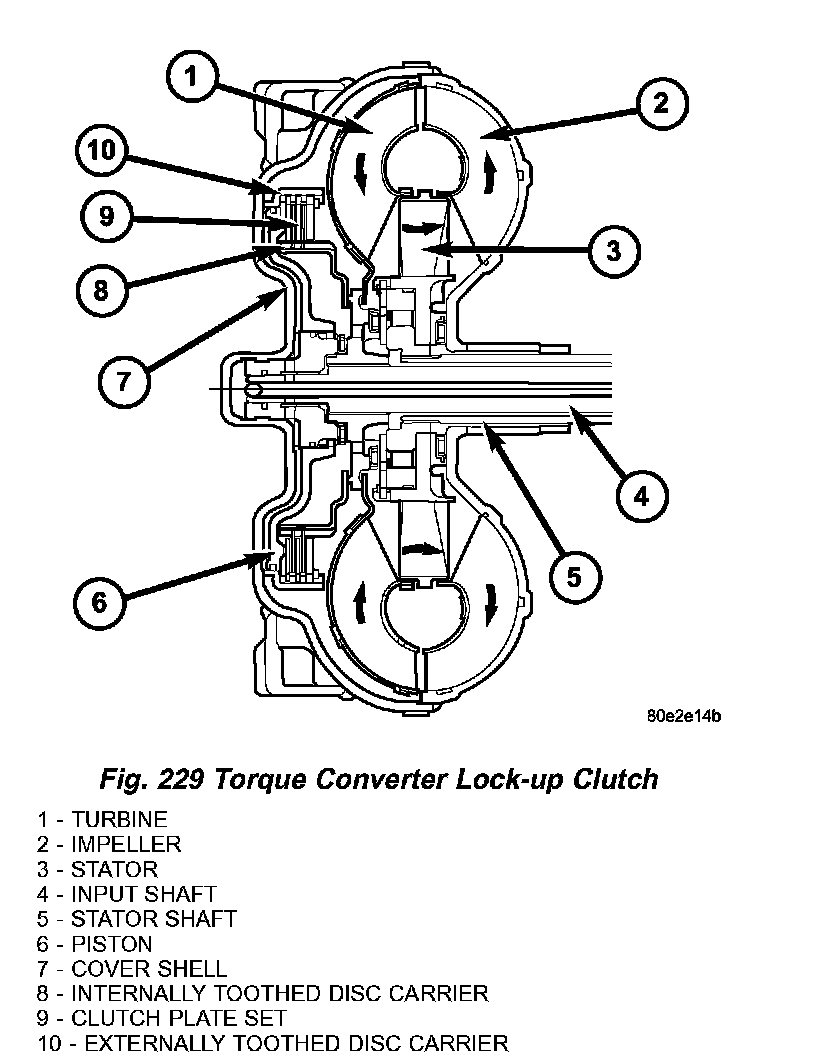 1
2
10
9
3
8
7
4
5
6
80e2e14b

Fig. 229 Torque Converter Lock-up Clutch

1 - TURBINE
2 - IMPELLER
3 - STATOR
4 - INPUT SHAFT
5 - STATOR SHAFT
6 - PISTON
7 - COVER SHELL
8 - INTERNALLY TOOTHED DISC CARRIER
9 - CLUTCH PLATE SET
10 - EXTERNALLY TOOTHED DISC CARRIER