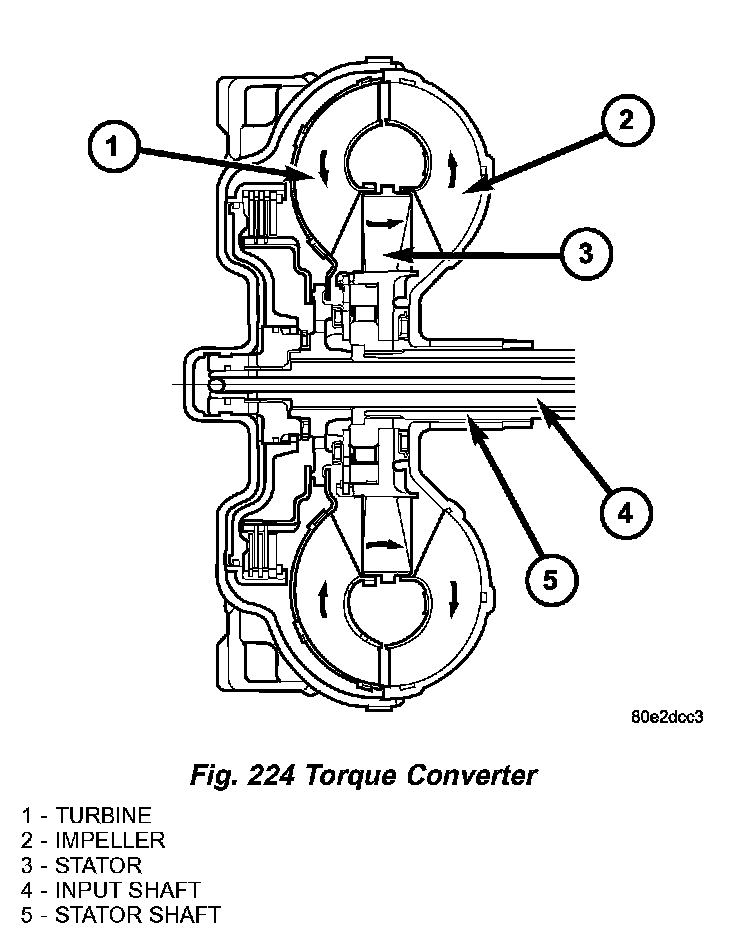 1
2
3
4
5

80e2dcc3

Fig. 224 Torque Converter

1 - TURBINE
2 - IMPELLER
3 - STATOR
4 - INPUT SHAFT
5 - STATOR SHAFT