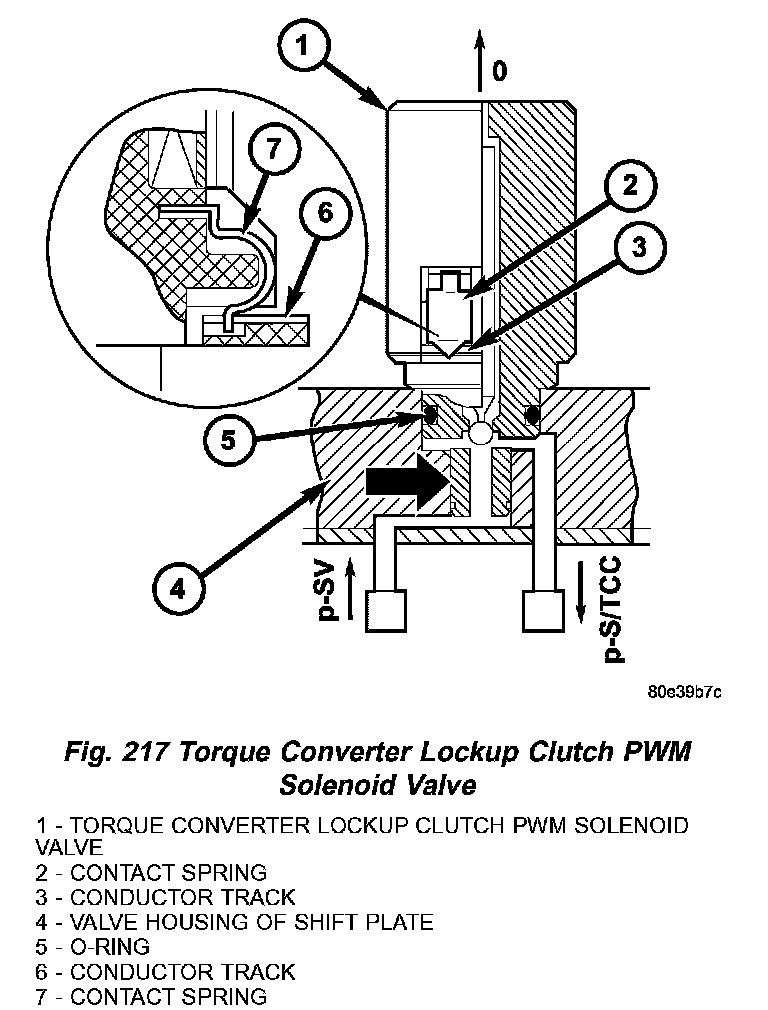 1
0
7
2
6
3
5
4
p-SV
p-S/TCC
80e39b7c

Fig. 217 Torque Converter Lockup Clutch PWM Solenoid Valve

1 - TORQUE CONVERTER LOCKUP CLUTCH PWM SOLENOID VALVE
2 - CONTACT SPRING
3 - CONDUCTOR TRACK
4 - VALVE HOUSING OF SHIFT PLATE
5 - O-RING
6 - CONDUCTOR TRACK
7 - CONTACT SPRING