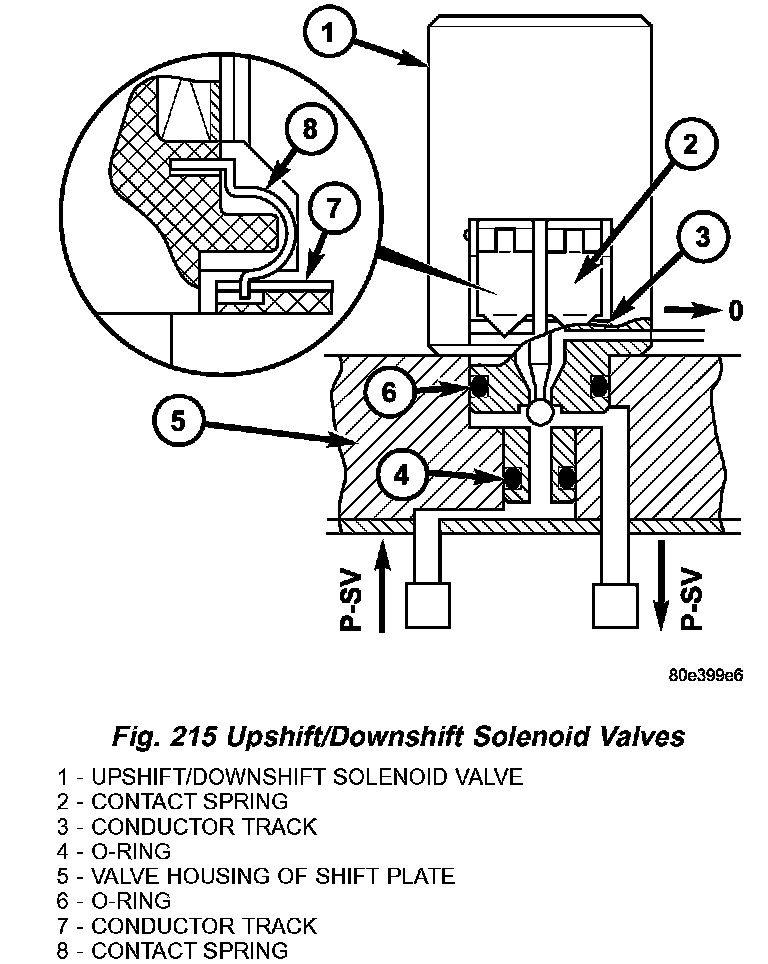 1
8
2
7
3
0
6
5
4
P-SV
P-SV

80e399e6

Fig. 215 Upshift/Downshift Solenoid Valves

1 - UPSHIFT/DOWNSHIFT SOLENOID VALVE
2 - CONTACT SPRING
3 - CONDUCTOR TRACK
4 - O-RING
5 - VALVE HOUSING OF SHIFT PLATE
6 - O-RING
7 - CONDUCTOR TRACK
8 - CONTACT SPRING