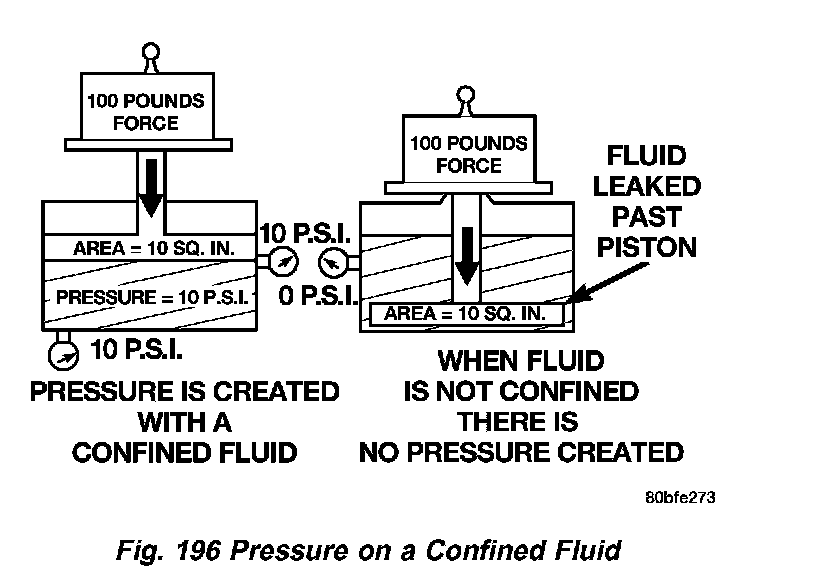 100 POUNDS FORCE

AREA = 10 SQ. IN.

PRESSURE = 10 P.S.I.

10 P.S.I.

10 P.S.I.

PRESSURE IS CREATED WITH A CONFINED FLUID

100 POUNDS FORCE

FLUID LEAKED PAST PISTON

0 P.S.I.

AREA = 10 SQ. IN.

WHEN FLUID IS NOT CONFINED THERE IS NO PRESSURE CREATED

80bfe273

Fig. 196 Pressure on a Confined Fluid