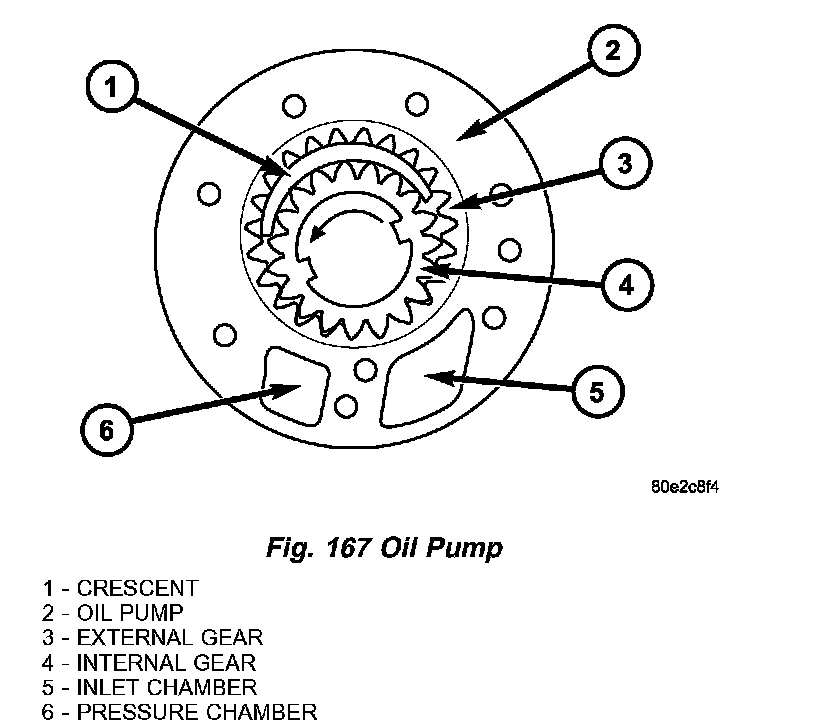 1
2
3
4
5
6

80e2c8f4

Fig. 167 Oil Pump

1 - CRESCENT
2 - OIL PUMP
3 - EXTERNAL GEAR
4 - INTERNAL GEAR
5 - INLET CHAMBER
6 - PRESSURE CHAMBER