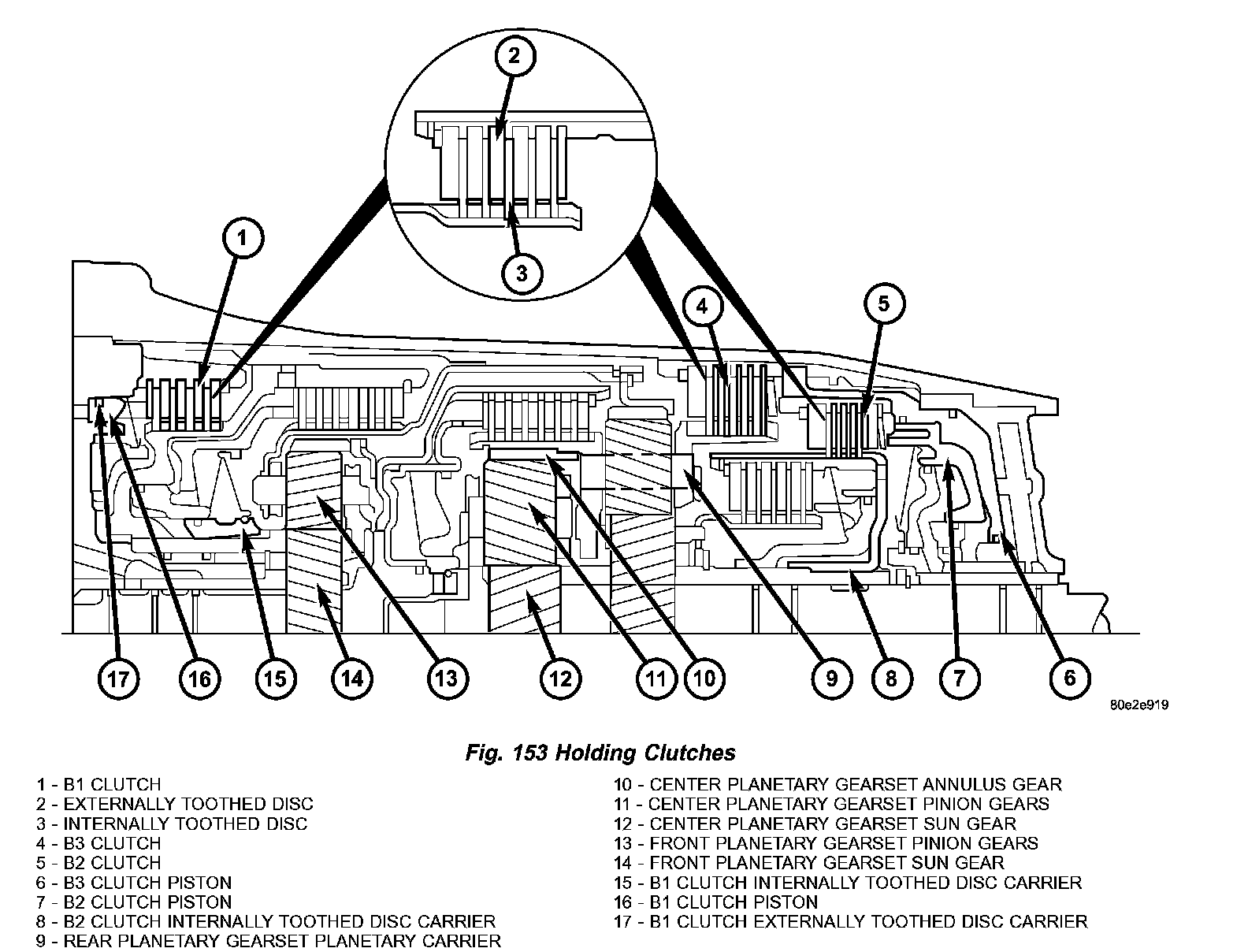 2

3

1

4

5

17 16 15 14 13 12 11 10 9 8 7 6

80e2e919

Fig. 153 Holding Clutches

1 - B1 CLUTCH
2 - EXTERNALLY TOOTHED DISC
3 - INTERNALLY TOOTHED DISC
4 - B3 CLUTCH
5 - B2 CLUTCH
6 - B3 CLUTCH PISTON
7 - B2 CLUTCH PISTON
8 - B2 CLUTCH INTERNALLY TOOTHED DISC CARRIER
9 - REAR PLANETARY GEARSET PLANETARY CARRIER
10 - CENTER PLANETARY GEARSET ANNULUS GEAR
11 - CENTER PLANETARY GEARSET PINION GEARS
12 - CENTER PLANETARY GEARSET SUN GEAR
13 - FRONT PLANETARY GEARSET PINION GEARS
14 - FRONT PLANETARY GEARSET SUN GEAR
15 - B1 CLUTCH INTERNALLY TOOTHED DISC CARRIER
16 - B1 CLUTCH PISTON
17 - B1 CLUTCH EXTERNALLY TOOTHED DISC CARRIER