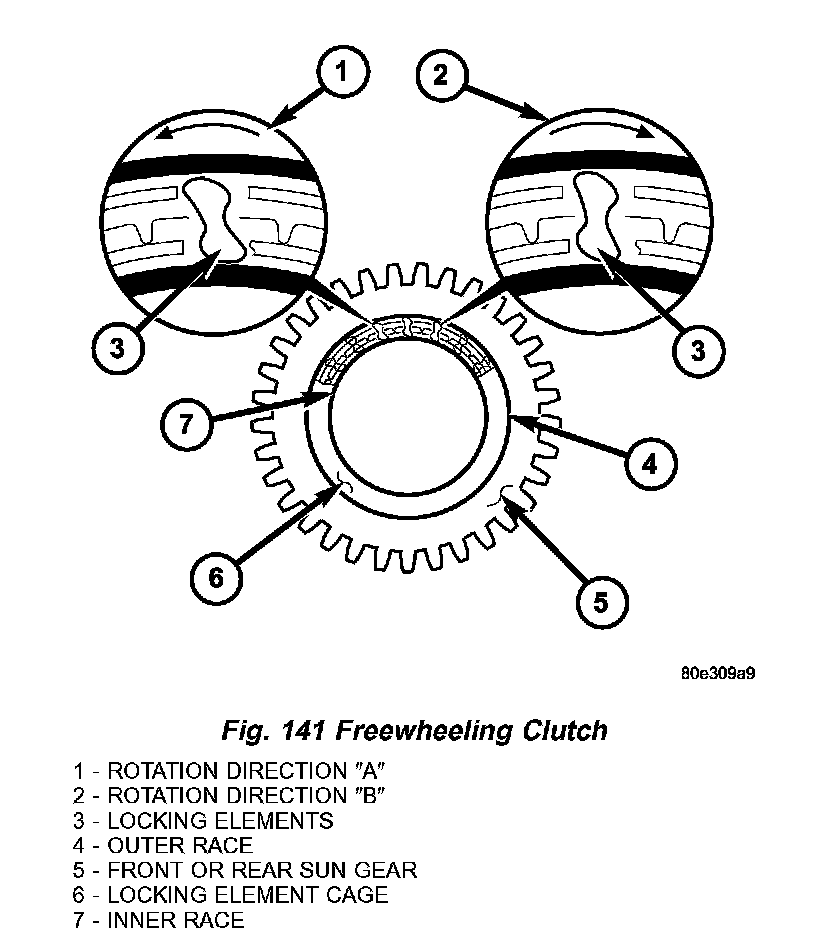 1
2
3
3
7
4
6
5

80e309a9

Fig. 141 Freewheeling Clutch

1 - ROTATION DIRECTION "A"
2 - ROTATION DIRECTION "B"
3 - LOCKING ELEMENTS
4 - OUTER RACE
5 - FRONT OR REAR SUN GEAR
6 - LOCKING ELEMENT CAGE
7 - INNER RACE