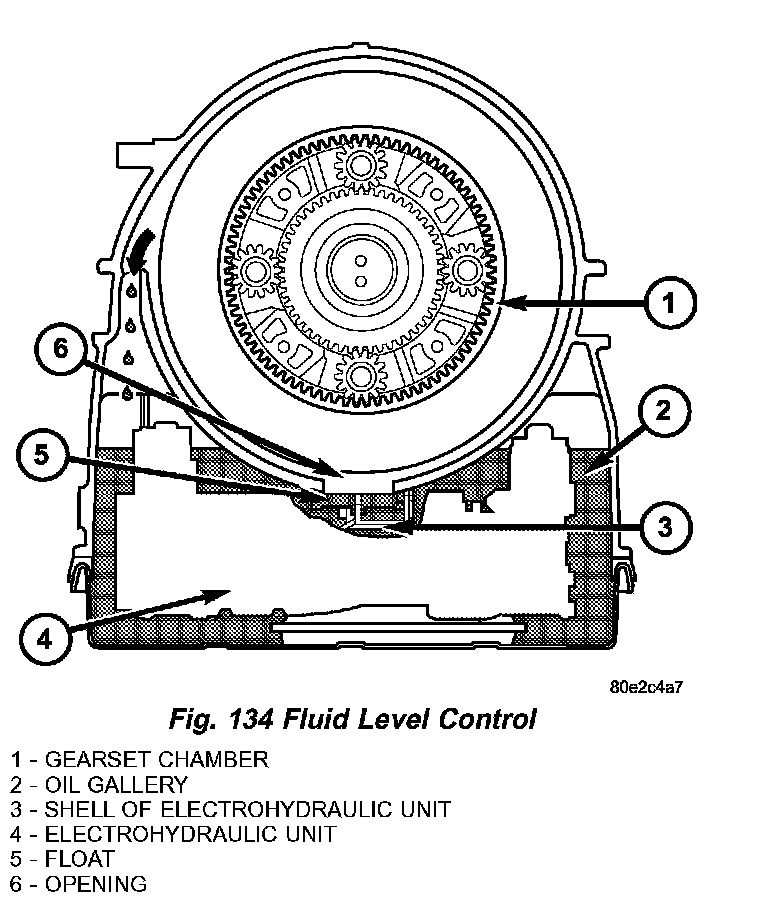 1

6

2

5

3

4

80e2c4a7

Fig. 134 Fluid Level Control

1 - GEARSET CHAMBER
2 - OIL GALLERY
3 - SHELL OF ELECTROHYDRAULIC UNIT
4 - ELECTROHYDRAULIC UNIT
5 - FLOAT
6 - OPENING