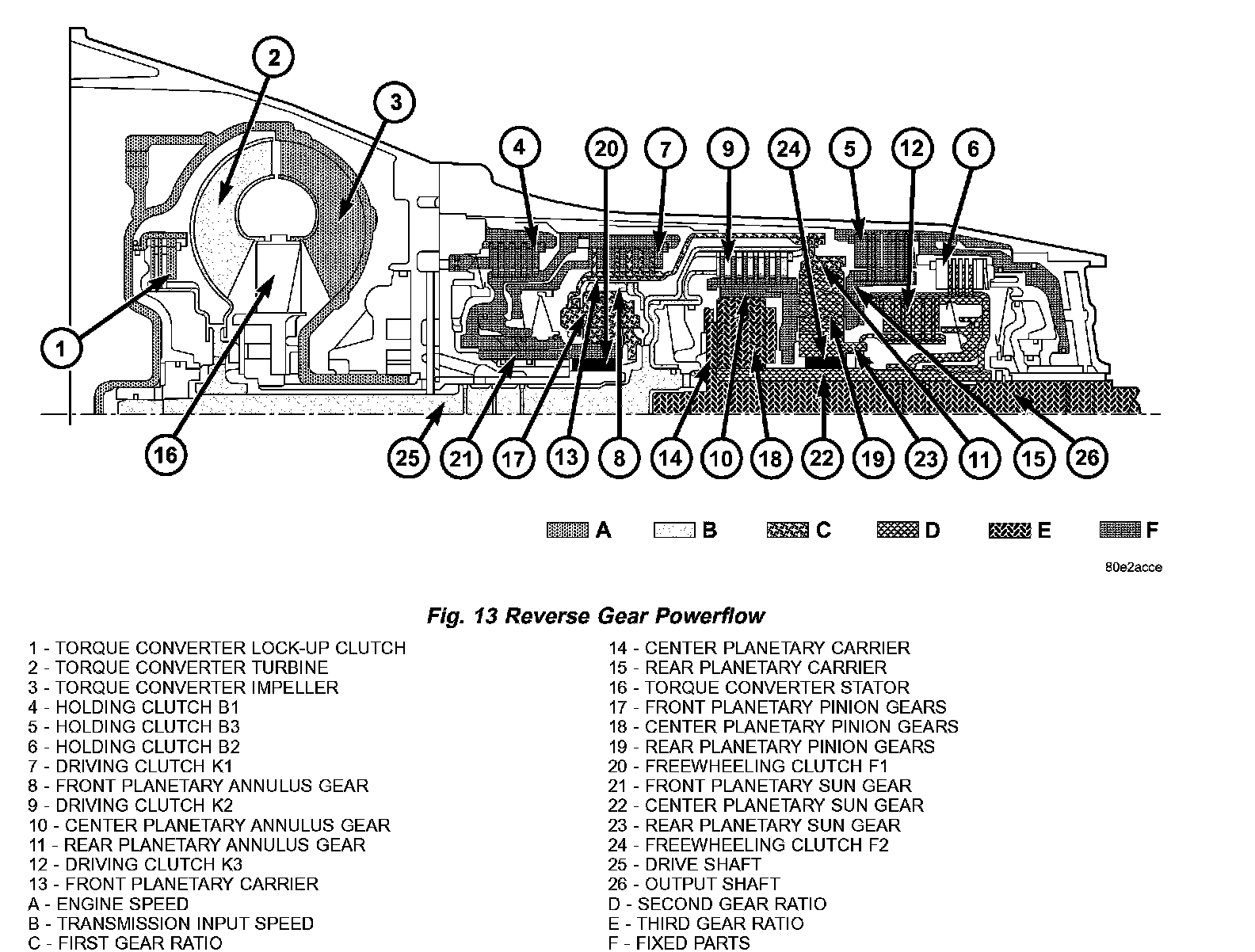 2
3
4
20
7
9
24
5
12
6
1
16
25
21
17
13
8
14
10
18
22
19
23
11
15
26

A B C D E F

80e2acce

Fig. 13 Reverse Gear Powerflow

1 - TORQUE CONVERTER LOCK-UP CLUTCH
2 - TORQUE CONVERTER TURBINE
3 - TORQUE CONVERTER IMPELLER
4 - HOLDING CLUTCH B1
5 - HOLDING CLUTCH B3
6 - HOLDING CLUTCH B2
7 - DRIVING CLUTCH K1
8 - FRONT PLANETARY ANNULUS GEAR
9 - DRIVING CLUTCH K2
10 - CENTER PLANETARY ANNULUS GEAR
11 - REAR PLANETARY ANNULUS GEAR
12 - DRIVING CLUTCH K3
13 - FRONT PLANETARY CARRIER
A - ENGINE SPEED
B - TRANSMISSION INPUT SPEED
C - FIRST GEAR RATIO

14 - CENTER PLANETARY CARRIER
15 - REAR PLANETARY CARRIER
16 - TORQUE CONVERTER STATOR
17 - FRONT PLANETARY PINION GEARS
18 - CENTER PLANETARY PINION GEARS
19 - REAR PLANETARY PINION GEARS
20 - FREEWHEELING CLUTCH F1
21 - FRONT PLANETARY SUN GEAR
22 - CENTER PLANETARY SUN GEAR
23 - REAR PLANETARY SUN GEAR
24 - FREEWHEELING CLUTCH F2
25 - DRIVE SHAFT
26 - OUTPUT SHAFT
D - SECOND GEAR RATIO
E - THIRD GEAR RATIO
F - FIXED PARTS