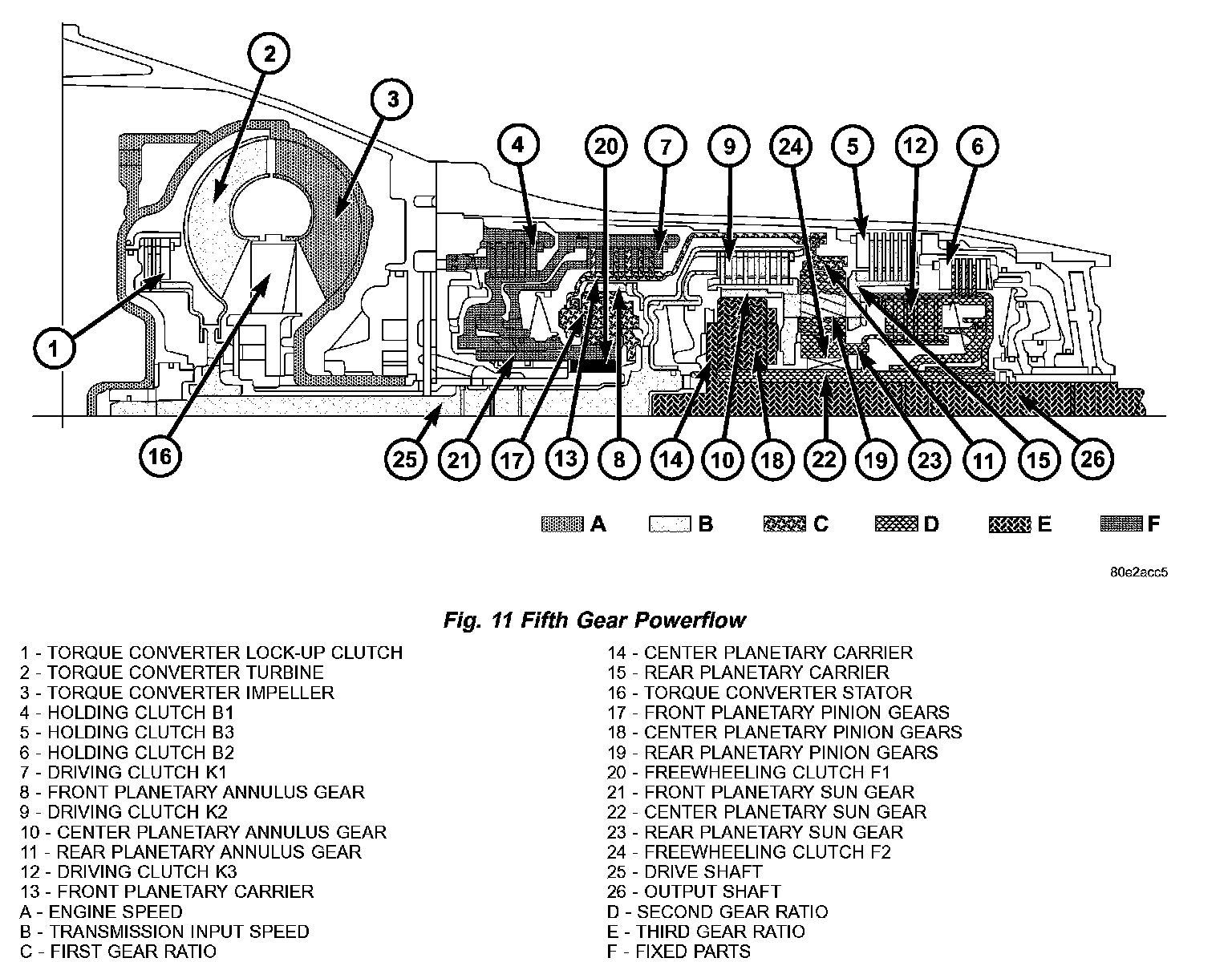 2
3
4
20
7
9
24
5
12
6
1
16
25
21
17
13
8
14
10
18
22
19
23
11
15
26

A B C D E F

80e2acc5

Fig. 11 Fifth Gear Powerflow

1 - TORQUE CONVERTER LOCK-UP CLUTCH
2 - TORQUE CONVERTER TURBINE
3 - TORQUE CONVERTER IMPELLER
4 - HOLDING CLUTCH B1
5 - HOLDING CLUTCH B3
6 - HOLDING CLUTCH B2
7 - DRIVING CLUTCH K1
8 - FRONT PLANETARY ANNULUS GEAR
9 - DRIVING CLUTCH K2
10 - CENTER PLANETARY ANNULUS GEAR
11 - REAR PLANETARY ANNULUS GEAR
12 - DRIVING CLUTCH K3
13 - FRONT PLANETARY CARRIER
A - ENGINE SPEED
B - TRANSMISSION INPUT SPEED
C - FIRST GEAR RATIO

14 - CENTER PLANETARY CARRIER
15 - REAR PLANETARY CARRIER
16 - TORQUE CONVERTER STATOR
17 - FRONT PLANETARY PINION GEARS
18 - CENTER PLANETARY PINION GEARS
19 - REAR PLANETARY PINION GEARS
20 - FREEWHEELING CLUTCH F1
21 - FRONT PLANETARY SUN GEAR
22 - CENTER PLANETARY SUN GEAR
23 - REAR PLANETARY SUN GEAR
24 - FREEWHEELING CLUTCH F2
25 - DRIVE SHAFT
26 - OUTPUT SHAFT
D - SECOND GEAR RATIO
E - THIRD GEAR RATIO
F - FIXED PARTS