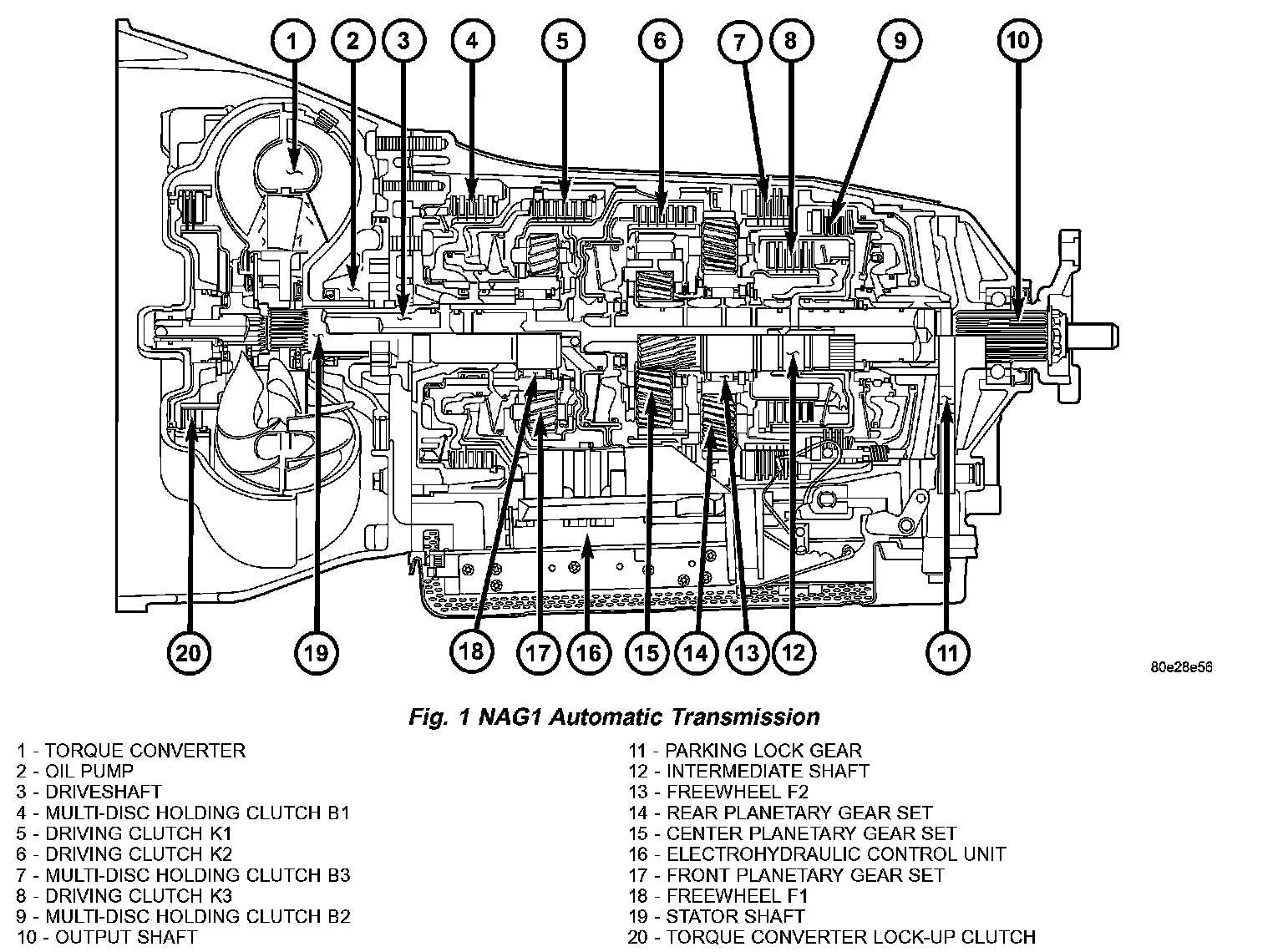 1 2 3 4 5 6 7 8 9 10

20 19 18 17 16 15 14 13 12 11

80e28e56

Fig. 1 NAG1 Automatic Transmission

1 - TORQUE CONVERTER
2 - OIL PUMP
3 - DRIVESHAFT
4 - MULTI-DISC HOLDING CLUTCH B1
5 - DRIVING CLUTCH K1
6 - DRIVING CLUTCH K2
7 - MULTI-DISC HOLDING CLUTCH B3
8 - DRIVING CLUTCH K3
9 - MULTI-DISC HOLDING CLUTCH B2
10 - OUTPUT SHAFT

11 - PARKING LOCK GEAR
12 - INTERMEDIATE SHAFT
13 - FREEWHEEL F2
14 - REAR PLANETARY GEAR SET
15 - CENTER PLANETARY GEAR SET
16 - ELECTROHYDRAULIC CONTROL UNIT
17 - FRONT PLANETARY GEAR SET
18 - FREEWHEEL F1
19 - STATOR SHAFT
20 - TORQUE CONVERTER LOCK-UP CLUTCH