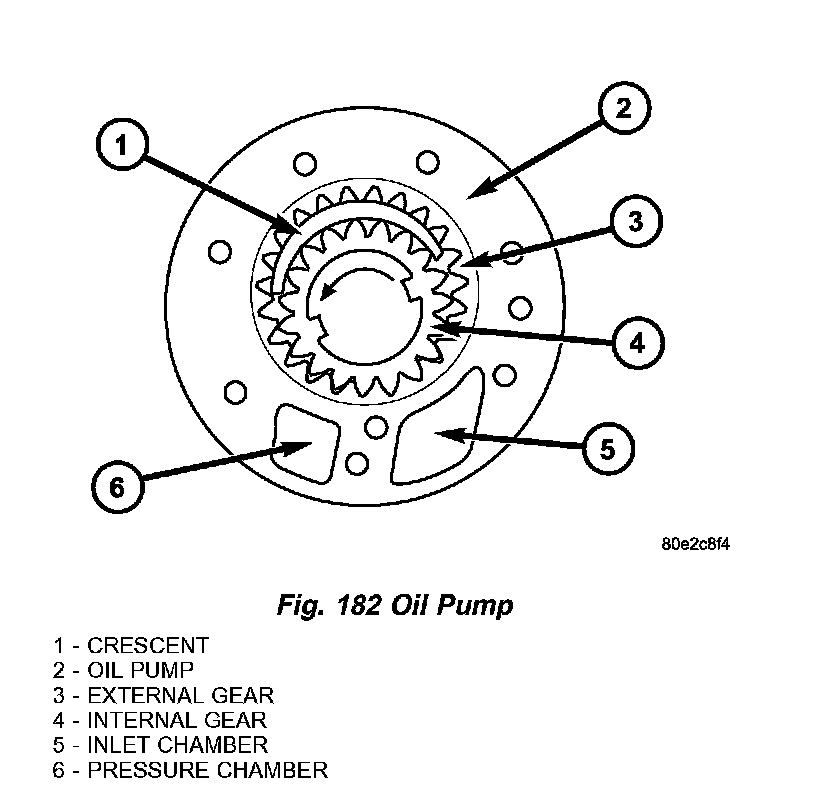 1
2
3
4
5
6

80e2c8f4

Fig. 182 Oil Pump

1 - CRESCENT
2 - OIL PUMP
3 - EXTERNAL GEAR
4 - INTERNAL GEAR
5 - INLET CHAMBER
6 - PRESSURE CHAMBER