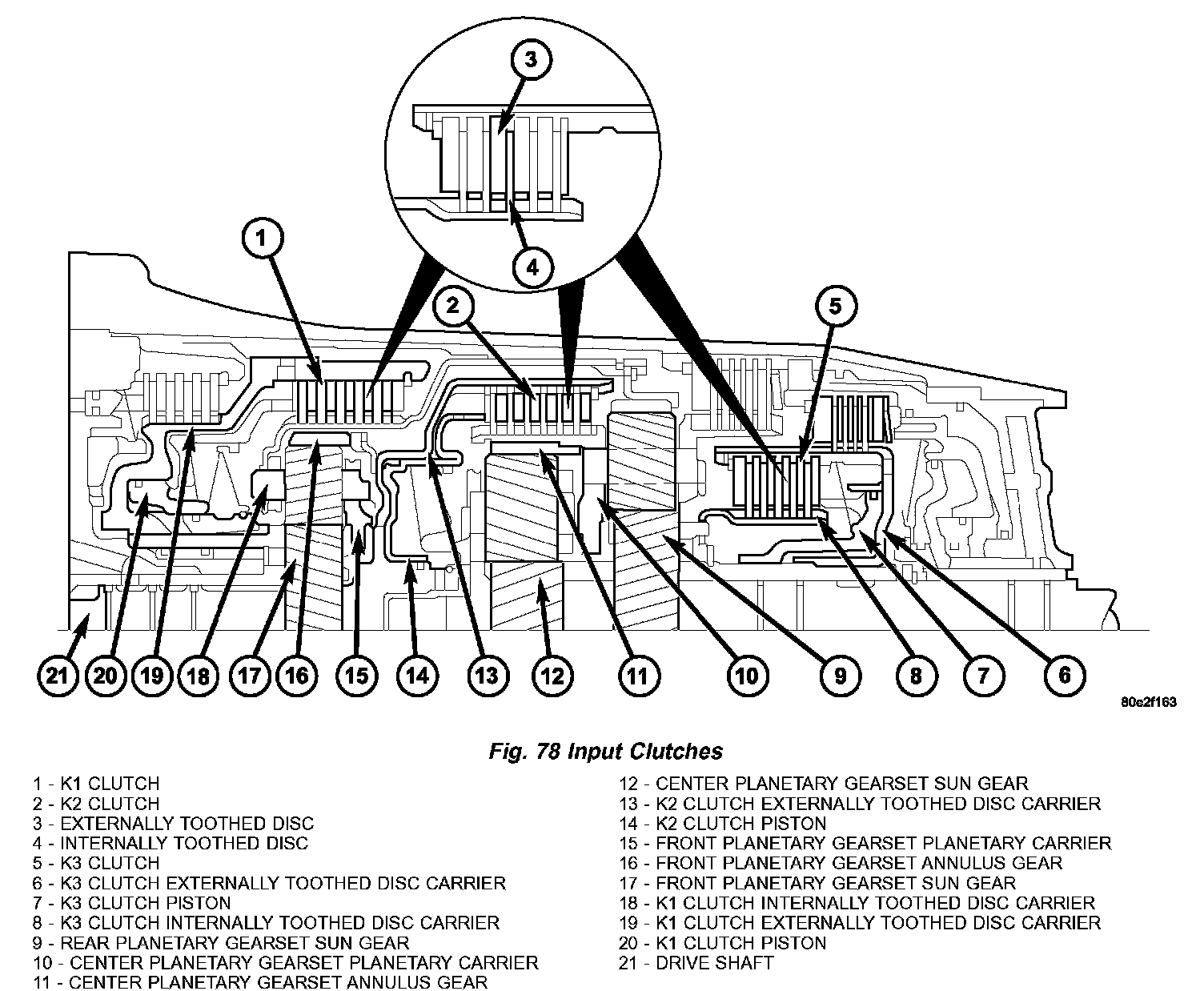 3

4

1

2

5

21 20 19 18 17 16 15 14 13 12 11 10 9 8 7 6

80c2f163

Fig. 78 Input Clutches

1 - K1 CLUTCH
2 - K2 CLUTCH
3 - EXTERNALLY TOOTHED DISC
4 - INTERNALLY TOOTHED DISC
5 - K3 CLUTCH
6 - K3 CLUTCH EXTERNALLY TOOTHED DISC CARRIER
7 - K3 CLUTCH PISTON
8 - K3 CLUTCH INTERNALLY TOOTHED DISC CARRIER
9 - REAR PLANETARY GEARSET SUN GEAR
10 - CENTER PLANETARY GEARSET PLANETARY CARRIER
11 - CENTER PLANETARY GEARSET ANNULUS GEAR

12 - CENTER PLANETARY GEARSET SUN GEAR
13 - K2 CLUTCH EXTERNALLY TOOTHED DISC CARRIER
14 - K2 CLUTCH PISTON
15 - FRONT PLANETARY GEARSET PLANETARY CARRIER
16 - FRONT PLANETARY GEARSET ANNULUS GEAR
17 - FRONT PLANETARY GEARSET SUN GEAR
18 - K1 CLUTCH INTERNALLY TOOTHED DISC CARRIER
19 - K1 CLUTCH EXTERNALLY TOOTHED DISC CARRIER
20 - K1 CLUTCH PISTON
21 - DRIVE SHAFT