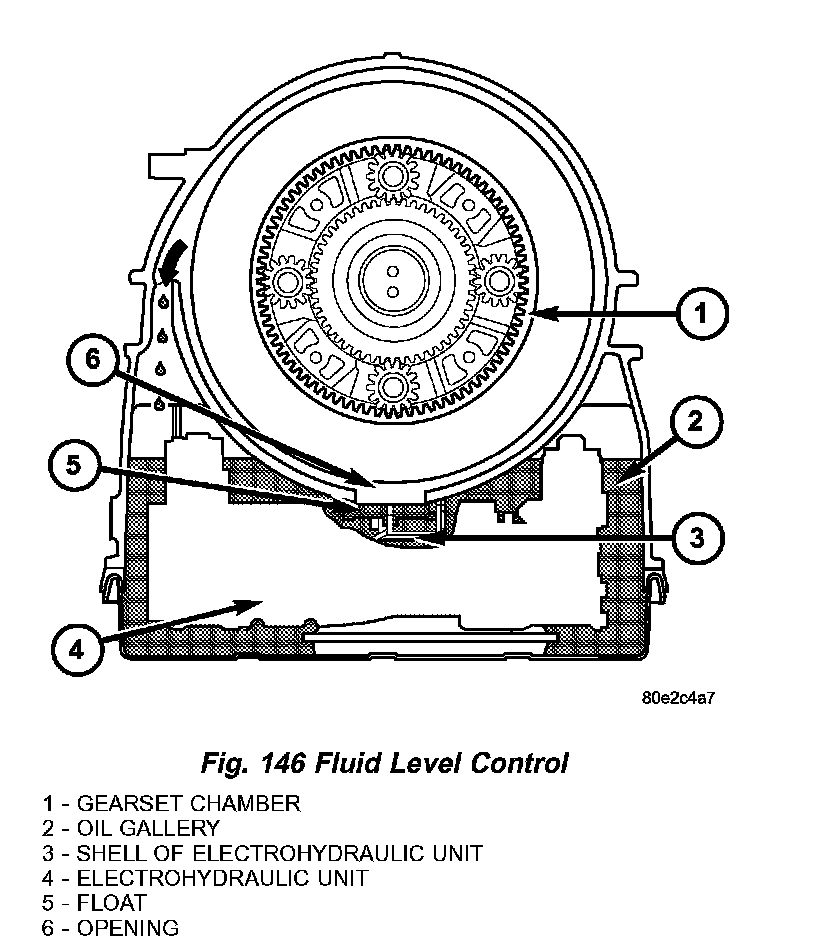 1
6
2
5
3
4

80e2c4a7

Fig. 146 Fluid Level Control

1 - GEARSET CHAMBER
2 - OIL GALLERY
3 - SHELL OF ELECTROHYDRAULIC UNIT
4 - ELECTROHYDRAULIC UNIT
5 - FLOAT
6 - OPENING