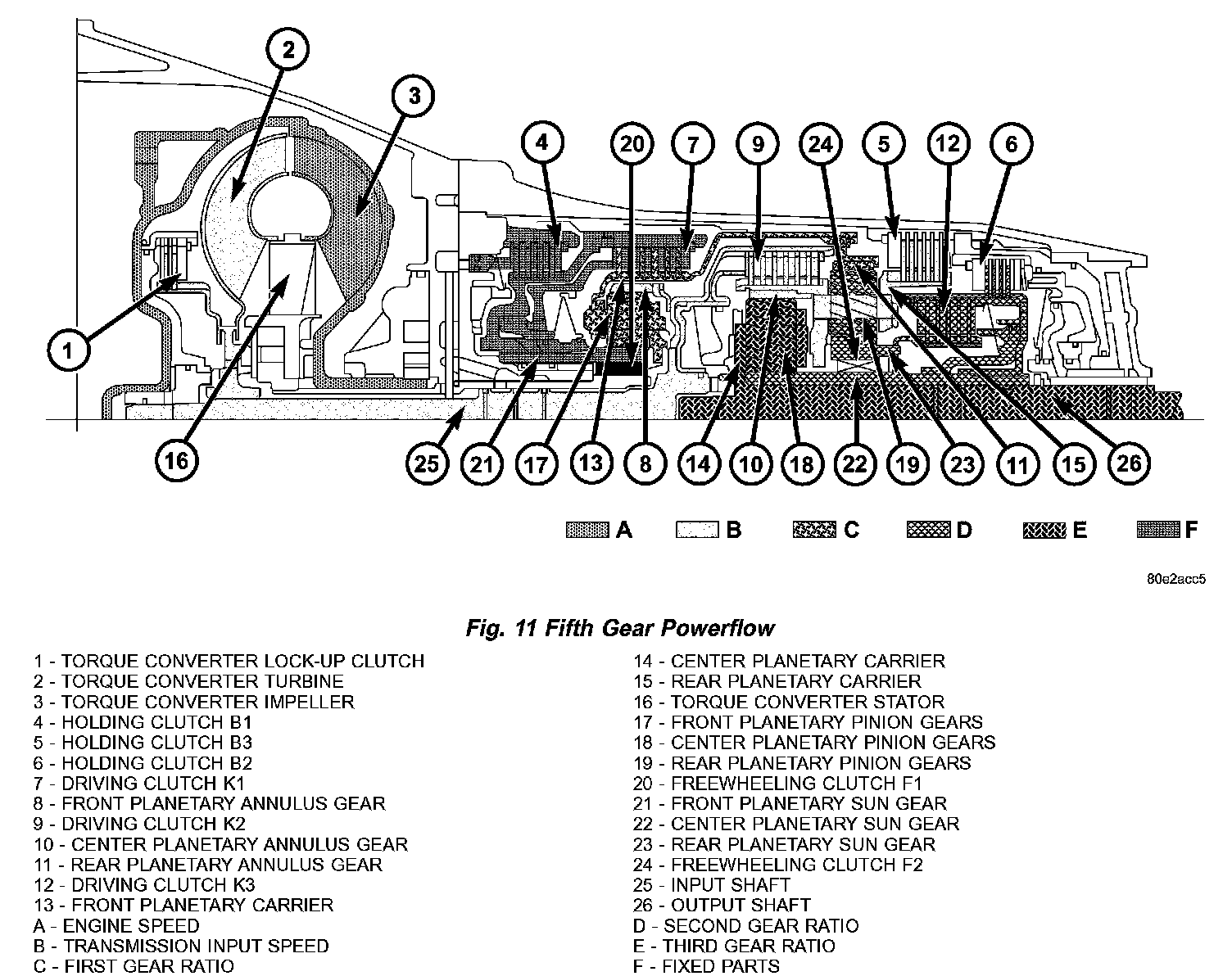 2
3
4
20
7
9
24
5
12
6
1
16
25
21
17
13
8
14
10
18
22
19
23
11
15
26

A B C D E F

80e2acc5

Fig. 11 Fifth Gear Powerflow

1 - TORQUE CONVERTER LOCK-UP CLUTCH
2 - TORQUE CONVERTER TURBINE
3 - TORQUE CONVERTER IMPELLER
4 - HOLDING CLUTCH B1
5 - HOLDING CLUTCH B3
6 - HOLDING CLUTCH B2
7 - DRIVING CLUTCH K1
8 - FRONT PLANETARY ANNULUS GEAR
9 - DRIVING CLUTCH K2
10 - CENTER PLANETARY ANNULUS GEAR
11 - REAR PLANETARY ANNULUS GEAR
12 - DRIVING CLUTCH K3
13 - FRONT PLANETARY CARRIER
A - ENGINE SPEED
B - TRANSMISSION INPUT SPEED
C - FIRST GEAR RATIO

14 - CENTER PLANETARY CARRIER
15 - REAR PLANETARY CARRIER
16 - TORQUE CONVERTER STATOR
17 - FRONT PLANETARY PINION GEARS
18 - CENTER PLANETARY PINION GEARS
19 - REAR PLANETARY PINION GEARS
20 - FREEWHEELING CLUTCH F1
21 - FRONT PLANETARY SUN GEAR
22 - CENTER PLANETARY SUN GEAR
23 - REAR PLANETARY SUN GEAR
24 - FREEWHEELING CLUTCH F2
25 - INPUT SHAFT
26 - OUTPUT SHAFT
D - SECOND GEAR RATIO
E - THIRD GEAR RATIO
F - FIXED PARTS