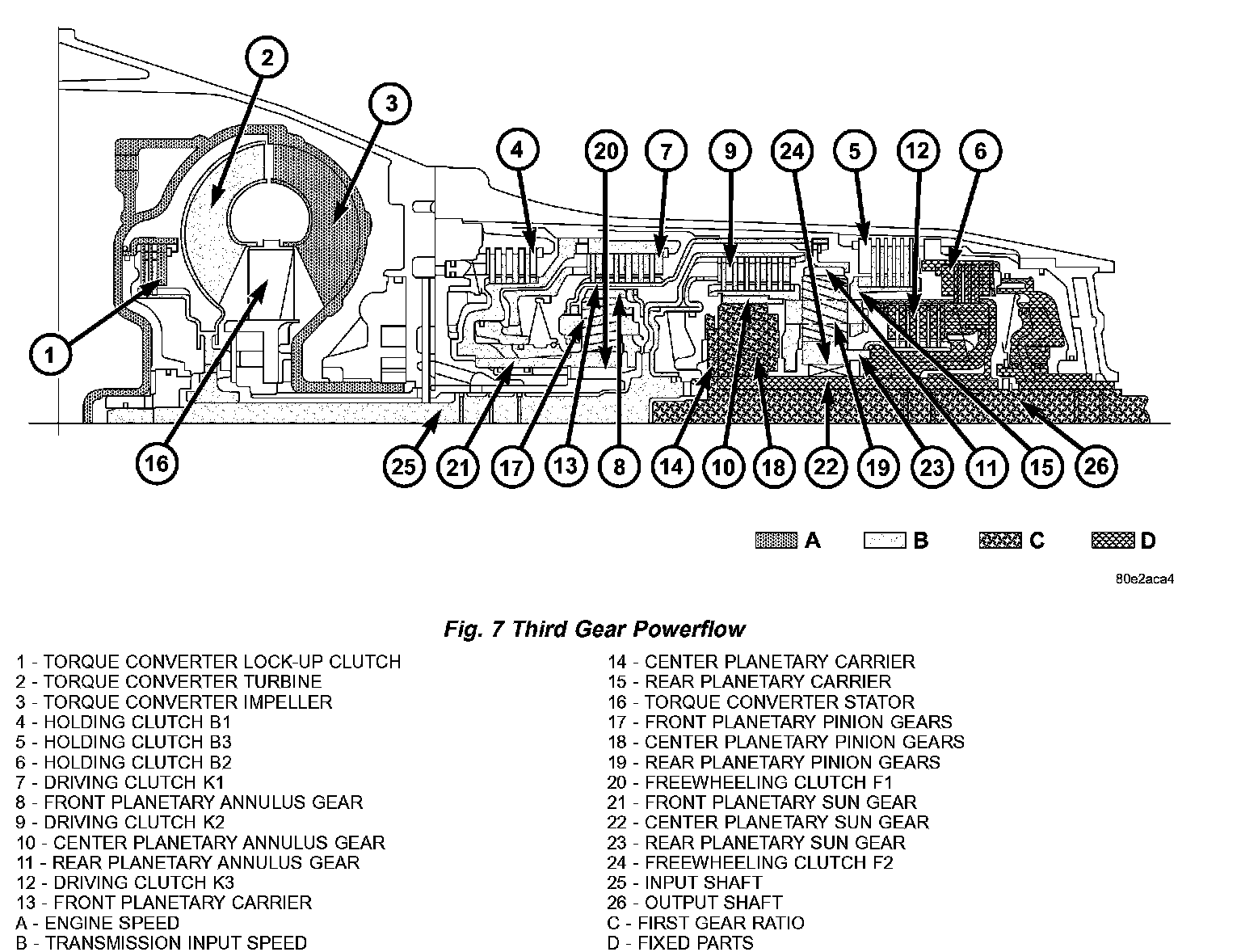 2
3
4
20
7
9
24
5
12
6
1
16
25
21
17
13
8
14
10
18
22
19
23
11
15
26

A B C D

80e2aca4

Fig. 7 Third Gear Powerflow

1 - TORQUE CONVERTER LOCK-UP CLUTCH
2 - TORQUE CONVERTER TURBINE
3 - TORQUE CONVERTER IMPELLER
4 - HOLDING CLUTCH B1
5 - HOLDING CLUTCH B3
6 - HOLDING CLUTCH B2
7 - DRIVING CLUTCH K1
8 - FRONT PLANETARY ANNULUS GEAR
9 - DRIVING CLUTCH K2
10 - CENTER PLANETARY ANNULUS GEAR
11 - REAR PLANETARY ANNULUS GEAR
12 - DRIVING CLUTCH K3
13 - FRONT PLANETARY CARRIER
A - ENGINE SPEED
B - TRANSMISSION INPUT SPEED

14 - CENTER PLANETARY CARRIER
15 - REAR PLANETARY CARRIER
16 - TORQUE CONVERTER STATOR
17 - FRONT PLANETARY PINION GEARS
18 - CENTER PLANETARY PINION GEARS
19 - REAR PLANETARY PINION GEARS
20 - FREEWHEELING CLUTCH F1
21 - FRONT PLANETARY SUN GEAR
22 - CENTER PLANETARY SUN GEAR
23 - REAR PLANETARY SUN GEAR
24 - FREEWHEELING CLUTCH F2
25 - INPUT SHAFT
26 - OUTPUT SHAFT
C - FIRST GEAR RATIO
D - FIXED PARTS