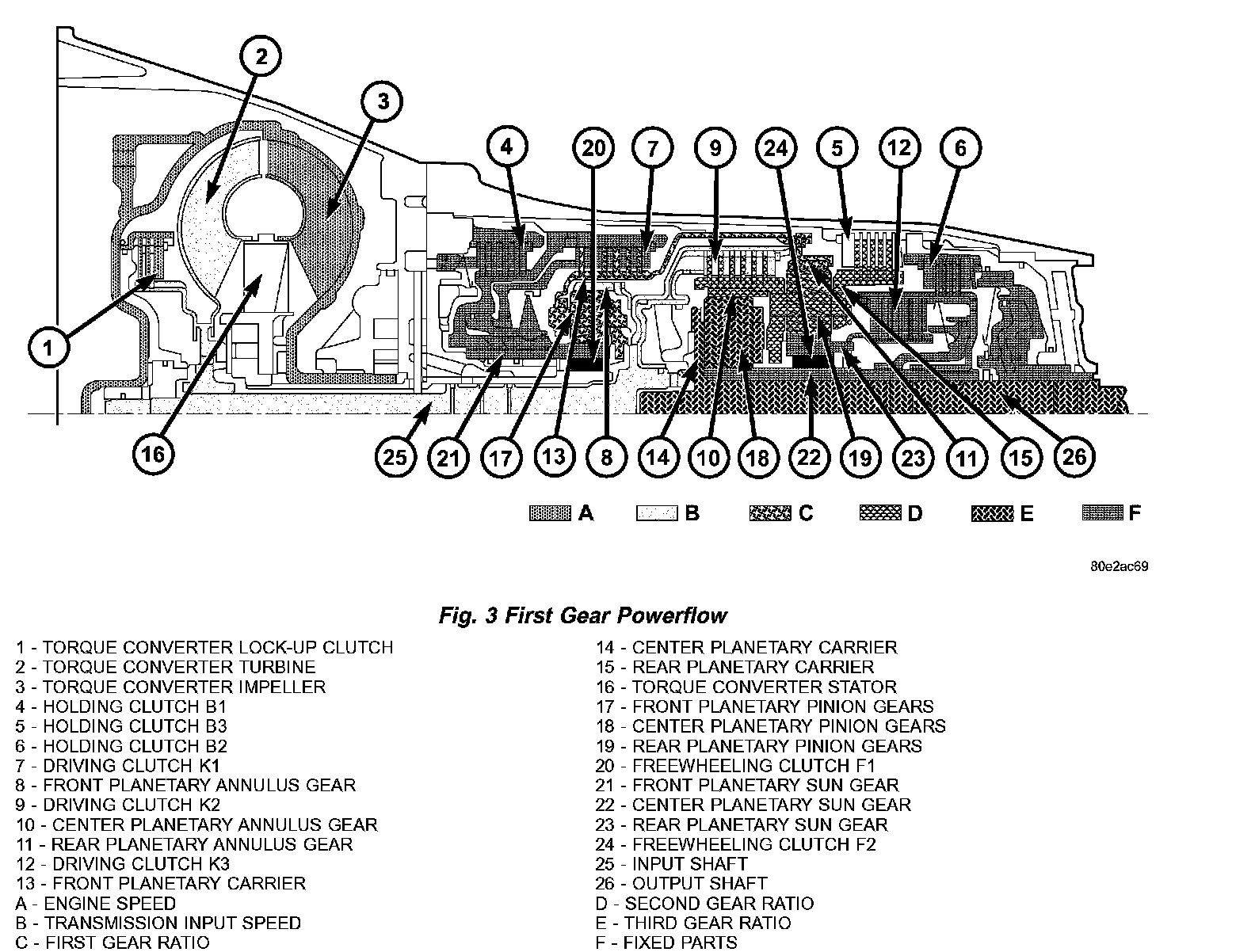 2
3
4
20
7
9
24
5
12
6
1
16
25
21
17
13
8
14
10
18
22
19
23
11
15
26

A B C D E F

80e2ac69

Fig. 3 First Gear Powerflow

1 - TORQUE CONVERTER LOCK-UP CLUTCH
2 - TORQUE CONVERTER TURBINE
3 - TORQUE CONVERTER IMPELLER
4 - HOLDING CLUTCH B1
5 - HOLDING CLUTCH B3
6 - HOLDING CLUTCH B2
7 - DRIVING CLUTCH K1
8 - FRONT PLANETARY ANNULUS GEAR
9 - DRIVING CLUTCH K2
10 - CENTER PLANETARY ANNULUS GEAR
11 - REAR PLANETARY ANNULUS GEAR
12 - DRIVING CLUTCH K3
13 - FRONT PLANETARY CARRIER
A - ENGINE SPEED
B - TRANSMISSION INPUT SPEED
C - FIRST GEAR RATIO

14 - CENTER PLANETARY CARRIER
15 - REAR PLANETARY CARRIER
16 - TORQUE CONVERTER STATOR
17 - FRONT PLANETARY PINION GEARS
18 - CENTER PLANETARY PINION GEARS
19 - REAR PLANETARY PINION GEARS
20 - FREEWHEELING CLUTCH F1
21 - FRONT PLANETARY SUN GEAR
22 - CENTER PLANETARY SUN GEAR
23 - REAR PLANETARY SUN GEAR
24 - FREEWHEELING CLUTCH F2
25 - INPUT SHAFT
26 - OUTPUT SHAFT
D - SECOND GEAR RATIO
E - THIRD GEAR RATIO
F - FIXED PARTS