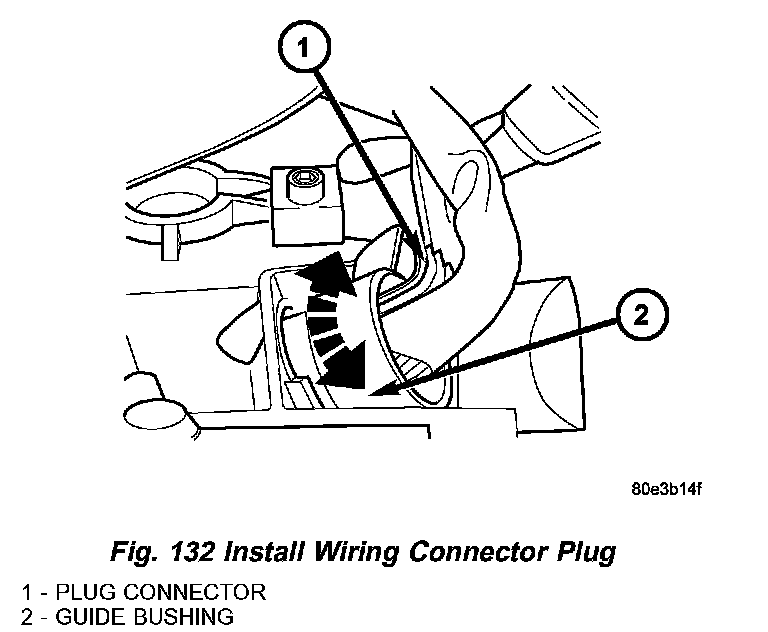 1

2

80e3b14f

Fig. 132 Install Wiring Connector Plug

1 - PLUG CONNECTOR
2 - GUIDE BUSHING