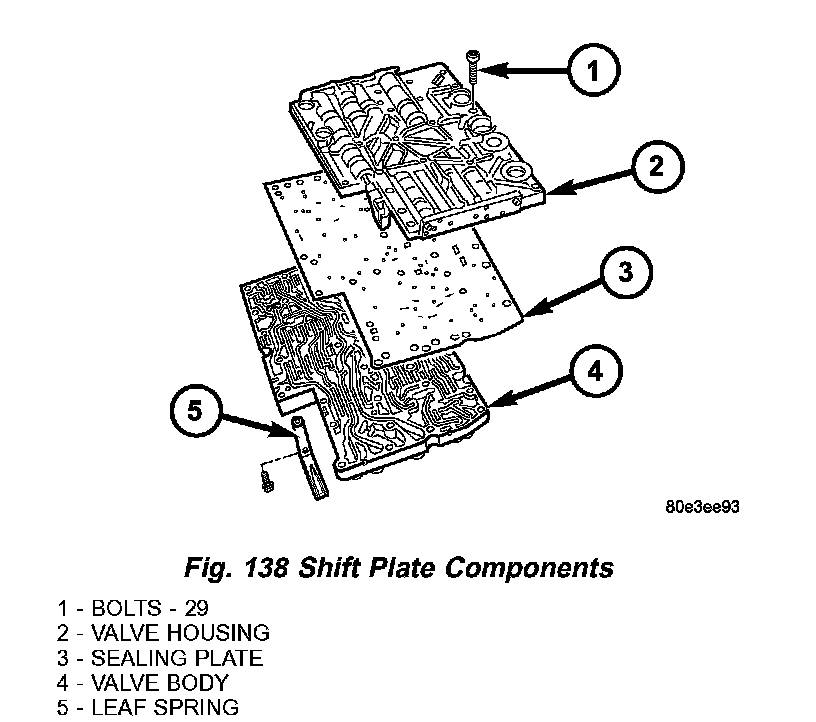 1

2

3

4

5

80e3ee93

Fig. 138 Shift Plate Components

1 - BOLTS - 29
2 - VALVE HOUSING
3 - SEALING PLATE
4 - VALVE BODY
5 - LEAF SPRING