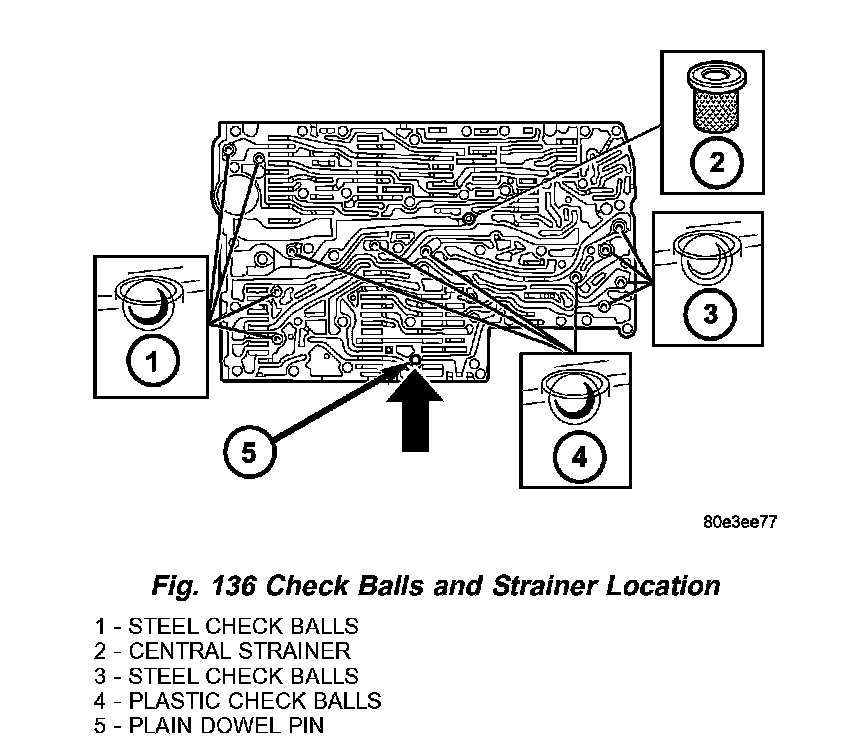 2

3

1

4

5

80e3ee77

Fig. 136 Check Balls and Strainer Location

1 - STEEL CHECK BALLS
2 - CENTRAL STRAINER
3 - STEEL CHECK BALLS
4 - PLASTIC CHECK BALLS
5 - PLAIN DOWEL PIN