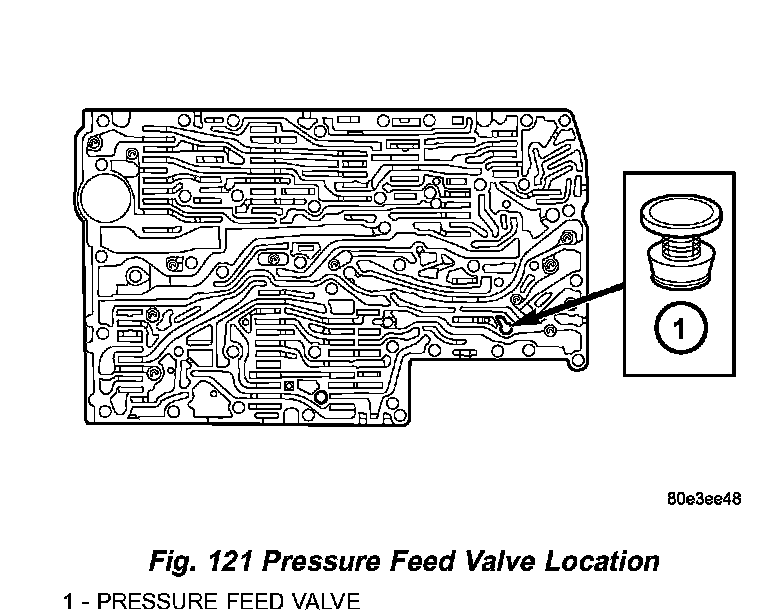 1

80e3ee48

Fig. 121 Pressure Feed Valve Location

1 - PRESSURE FEED VALVE