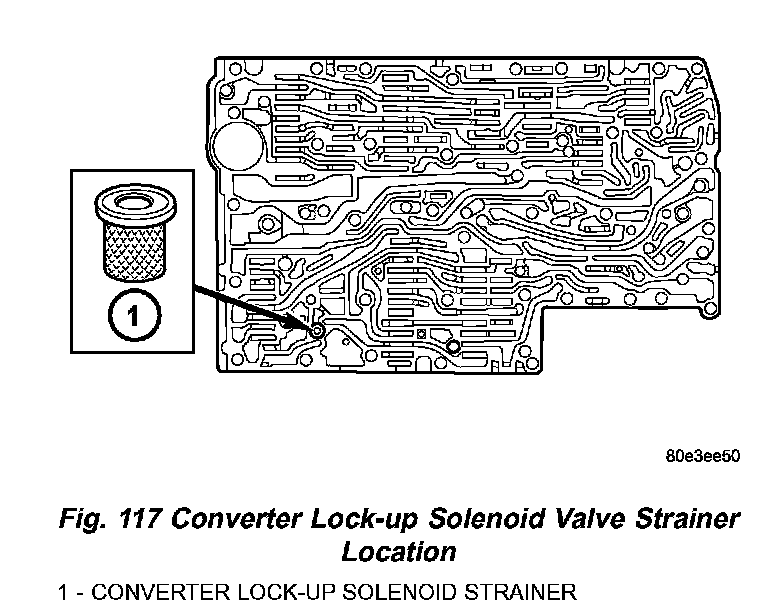 1

80e3ee50

Fig. 117 Converter Lock-up Solenoid Valve Strainer Location

1 - CONVERTER LOCK-UP SOLENOID STRAINER