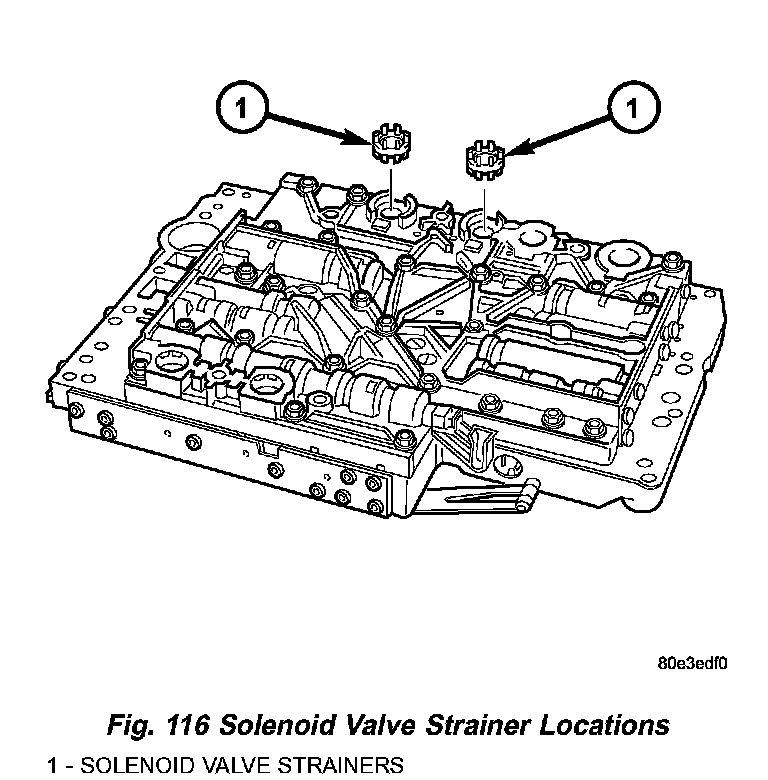 1

1

80e3edf0

Fig. 116 Solenoid Valve Strainer Locations

1 - SOLENOID VALVE STRAINERS