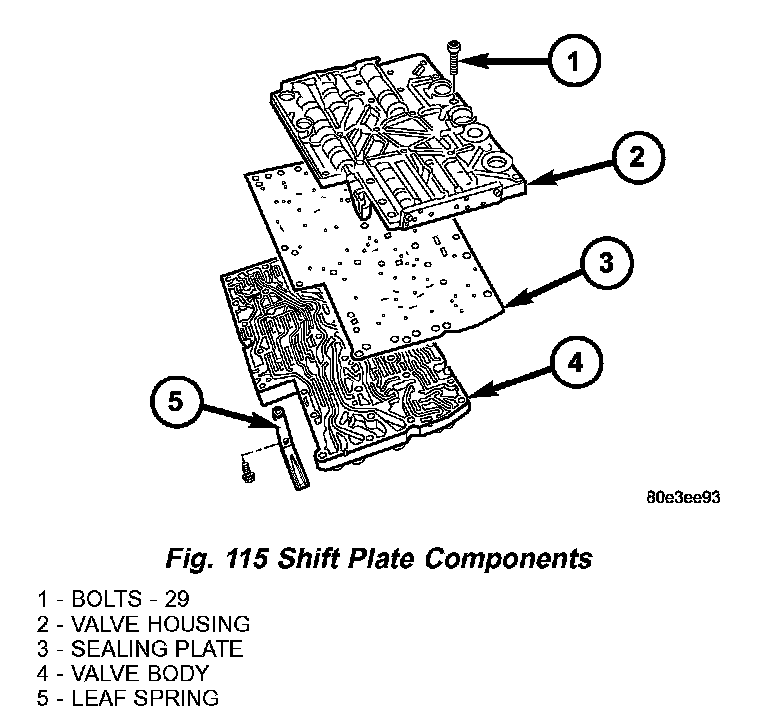 1

2

3

4

5

80e3ee93

Fig. 115 Shift Plate Components

1 - BOLTS - 29
2 - VALVE HOUSING
3 - SEALING PLATE
4 - VALVE BODY
5 - LEAF SPRING