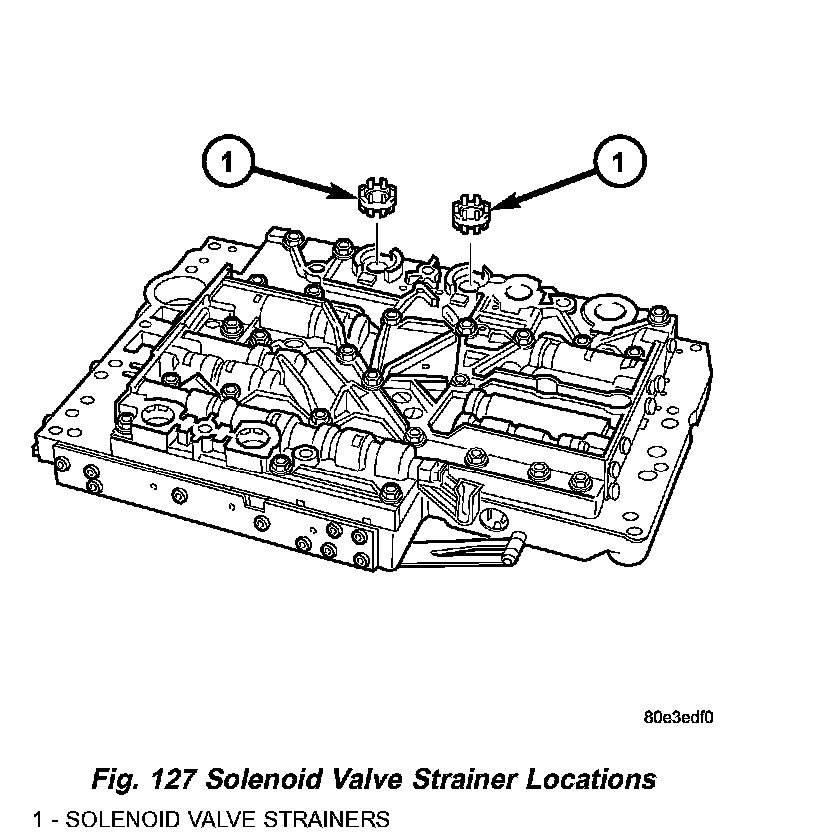 1

1

80e3edf0

Fig. 127 Solenoid Valve Strainer Locations

1 - SOLENOID VALVE STRAINERS