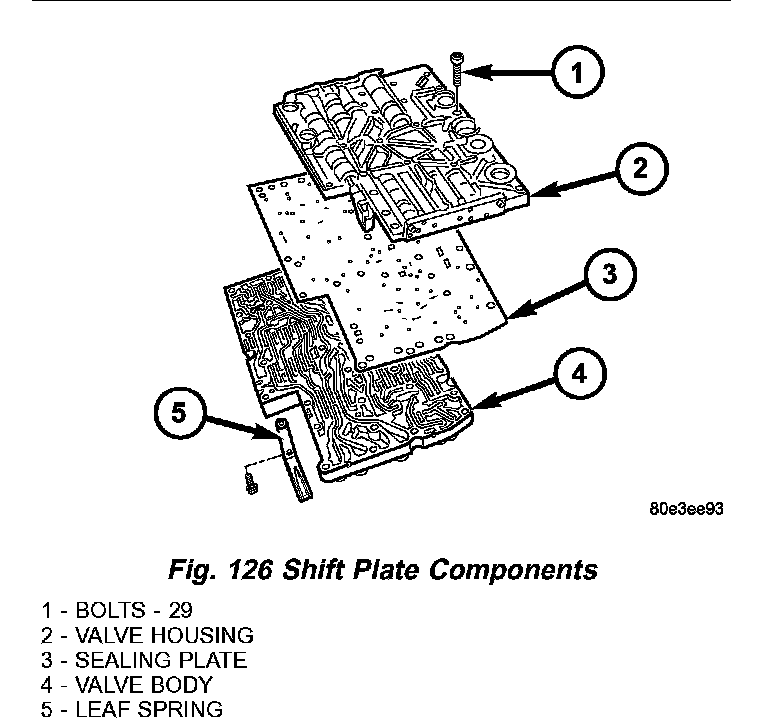 1

2

3

4

5

80e3ee93

Fig. 126 Shift Plate Components

1 - BOLTS - 29
2 - VALVE HOUSING
3 - SEALING PLATE
4 - VALVE BODY
5 - LEAF SPRING