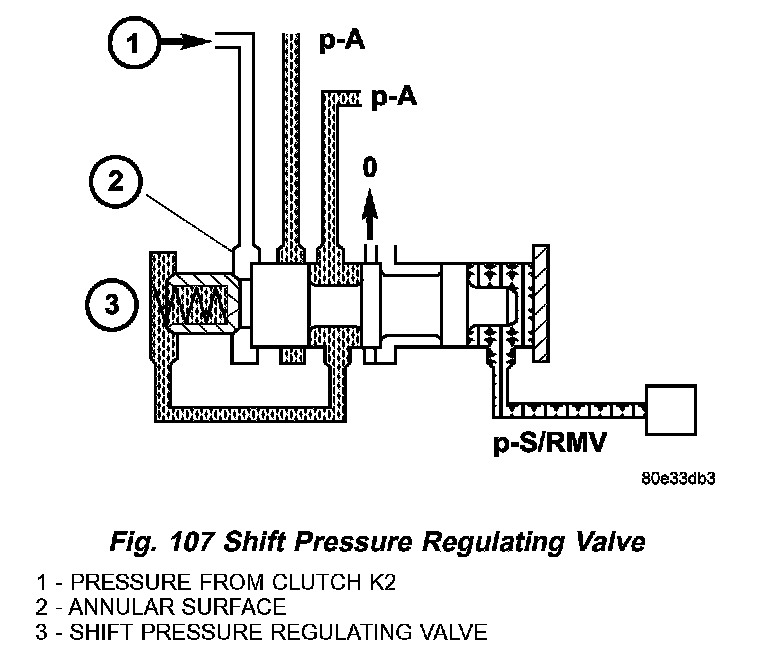 1
p-A
p-A
2
0
3
p-S/RMV
80e33db3

Fig. 107 Shift Pressure Regulating Valve

1 - PRESSURE FROM CLUTCH K2
2 - ANNULAR SURFACE
3 - SHIFT PRESSURE REGULATING VALVE