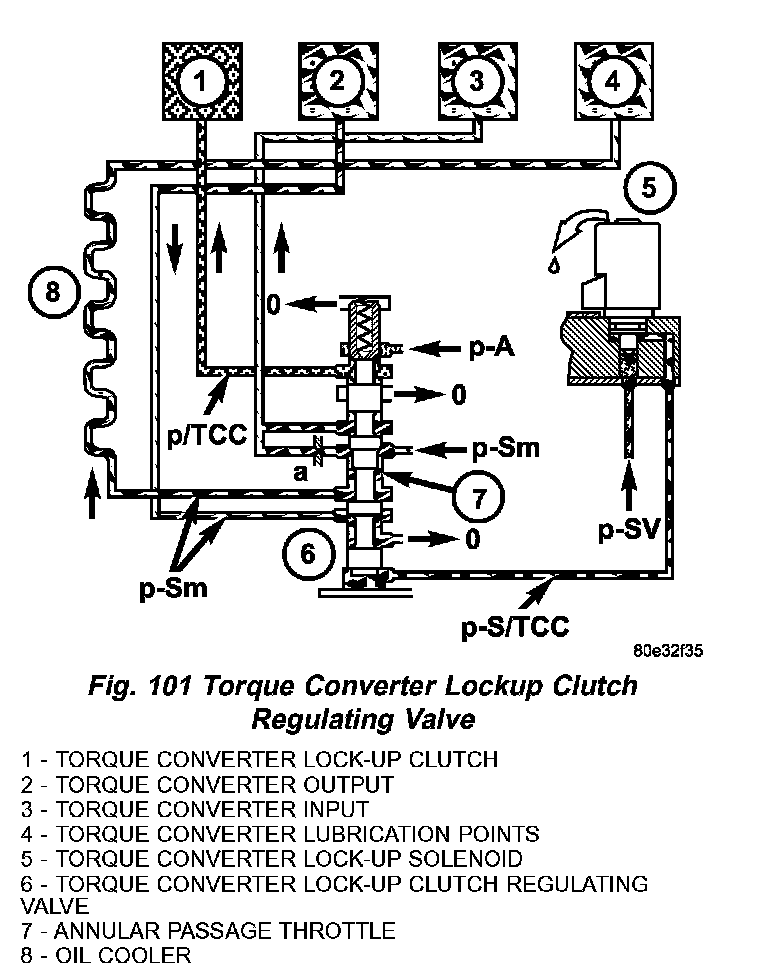 1
2
3
4
5
8
0
p-A
0
p/TCC
p-Sm
a
7
6
0
p-SV
p-Sm
p-S/TCC
80e32f35

Fig. 101 Torque Converter Lockup Clutch Regulating Valve

1 - TORQUE CONVERTER LOCK-UP CLUTCH
2 - TORQUE CONVERTER OUTPUT
3 - TORQUE CONVERTER INPUT
4 - TORQUE CONVERTER LUBRICATION POINTS
5 - TORQUE CONVERTER LOCK-UP SOLENOID
6 - TORQUE CONVERTER LOCK-UP CLUTCH REGULATING VALVE
7 - ANNULAR PASSAGE THROTTLE
8 - OIL COOLER