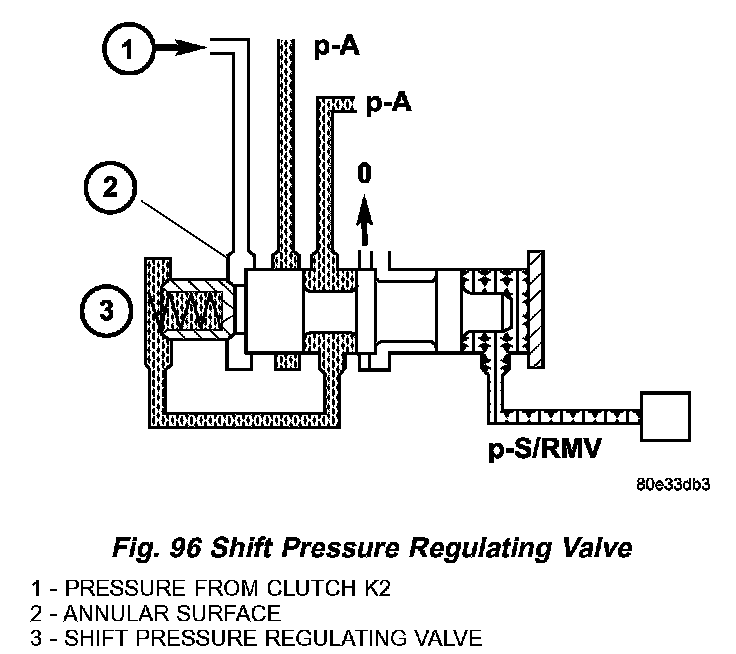 1
p-A
p-A
2
0
3
p-S/RMV
80e33db3

Fig. 96 Shift Pressure Regulating Valve

1 - PRESSURE FROM CLUTCH K2
2 - ANNULAR SURFACE
3 - SHIFT PRESSURE REGULATING VALVE